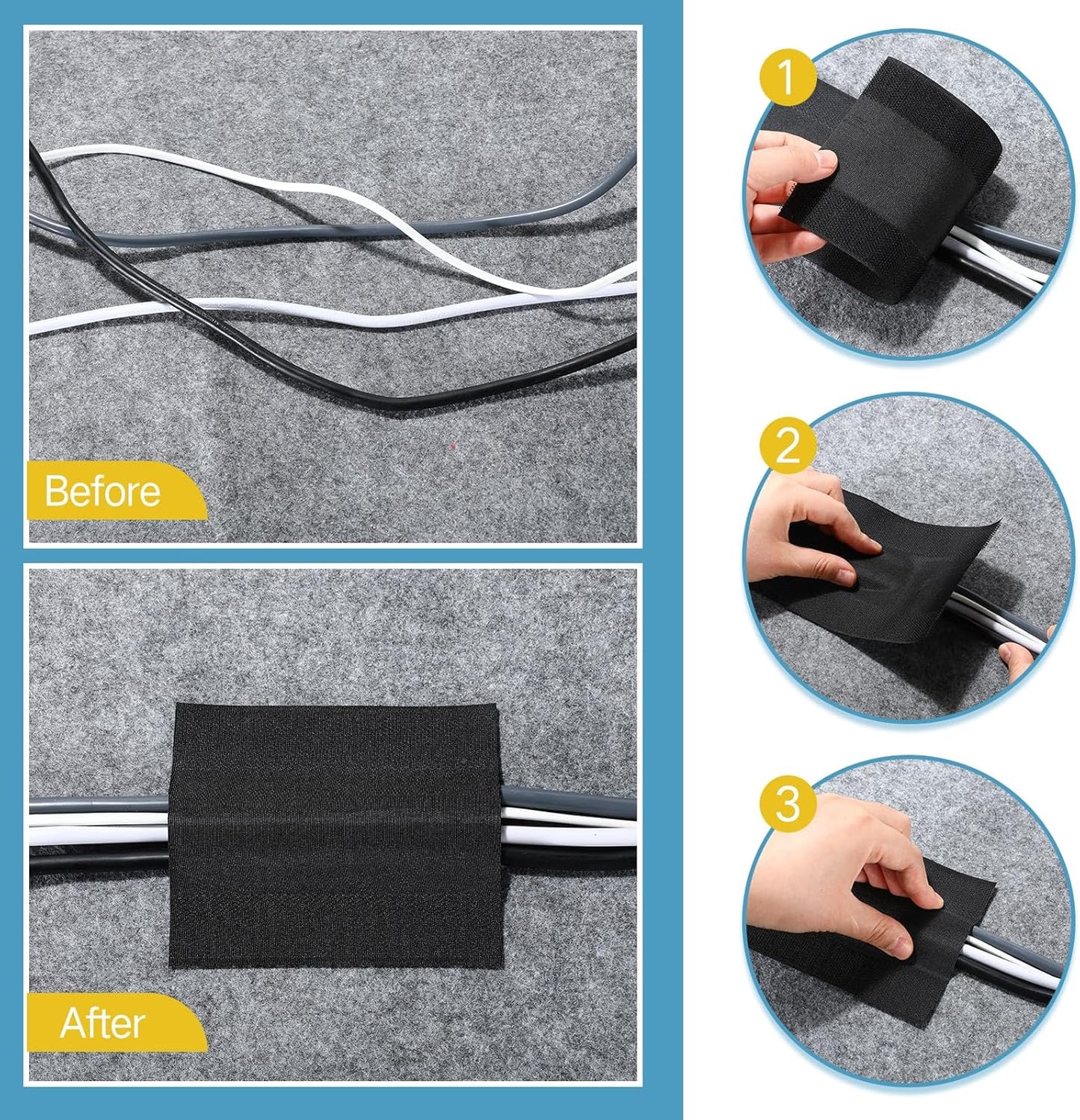 Before

After

1

2

3