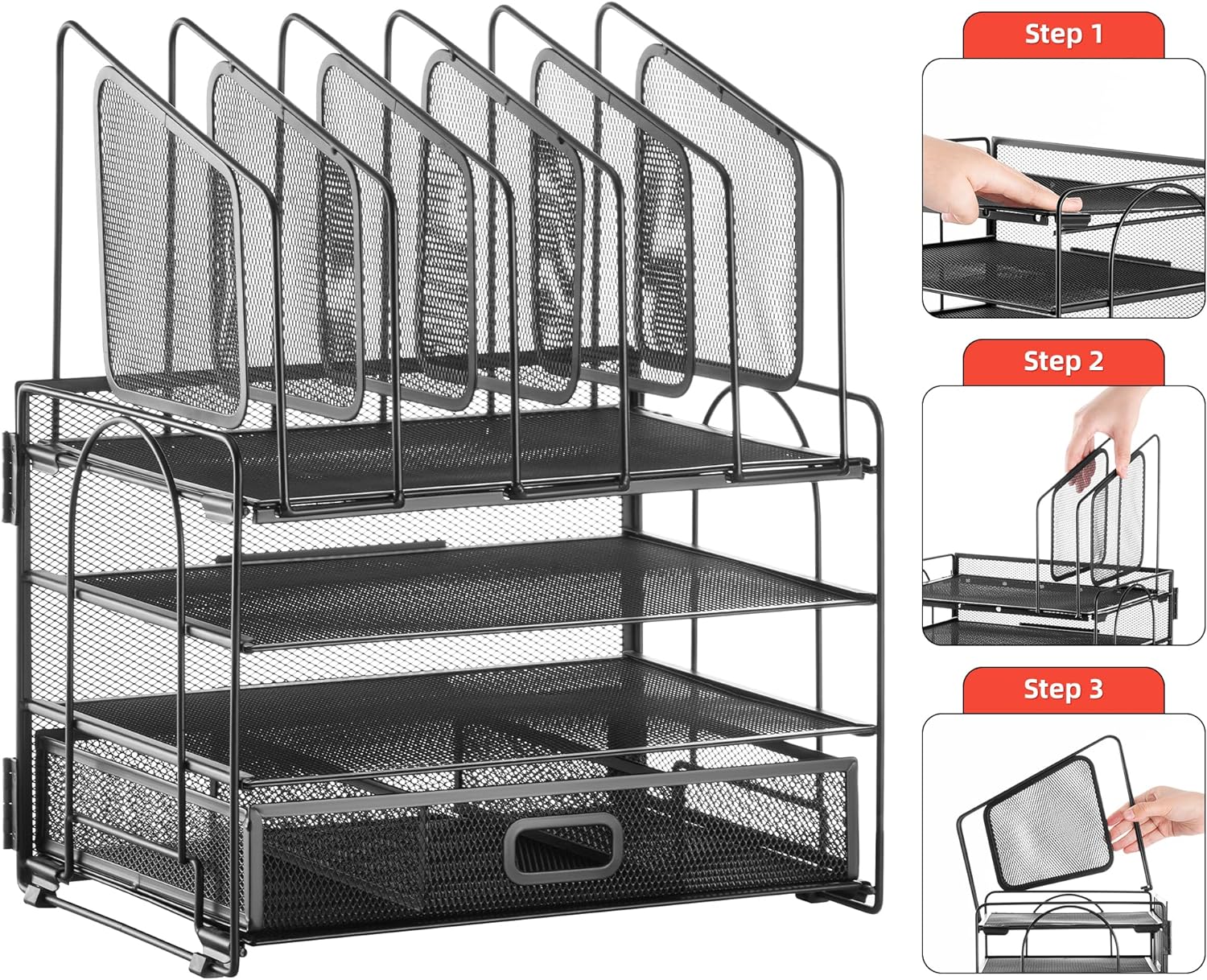 Step 1

Step 2

Step 3