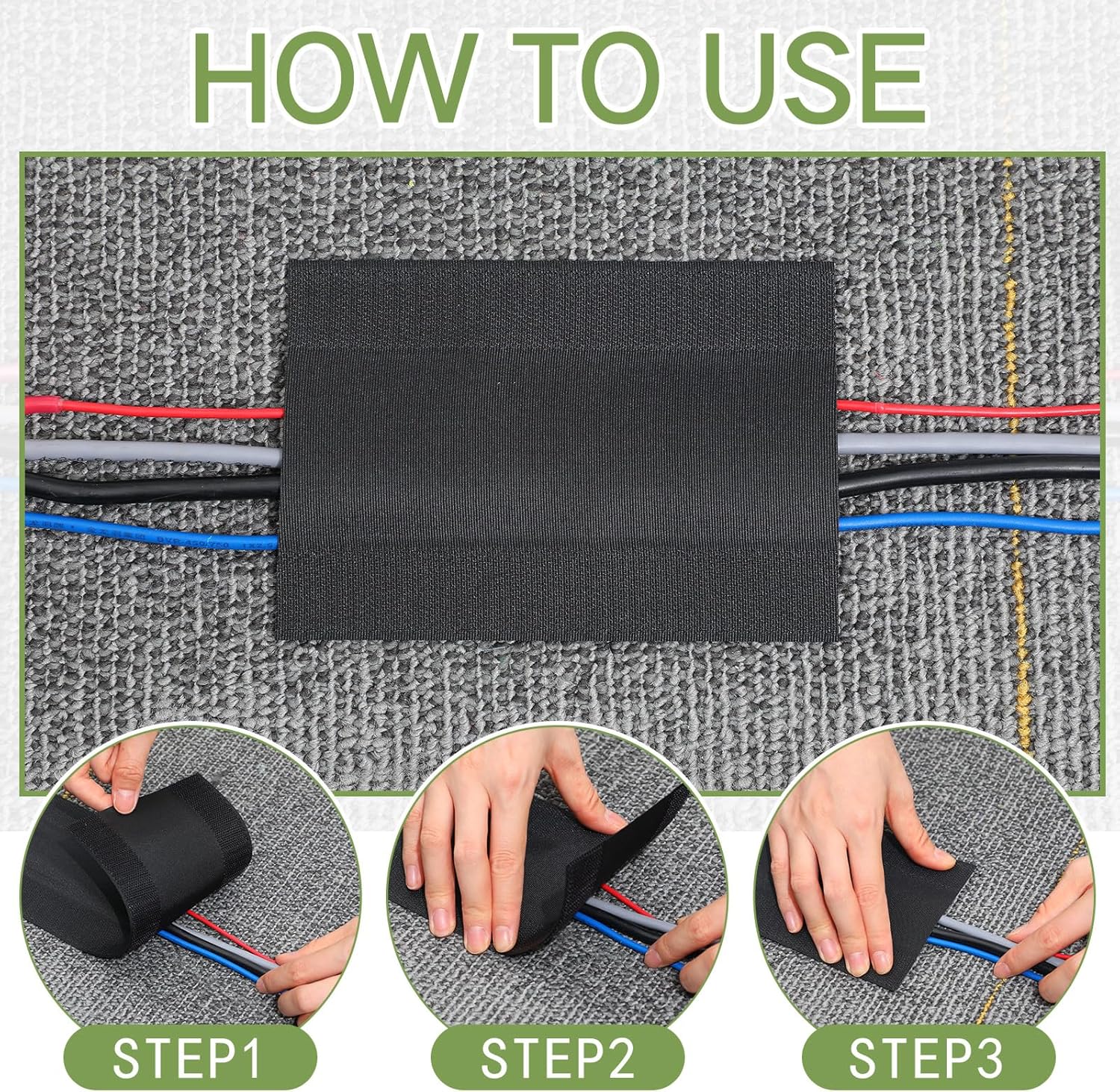 HOW TO USE

STEP1

STEP2

STEP3