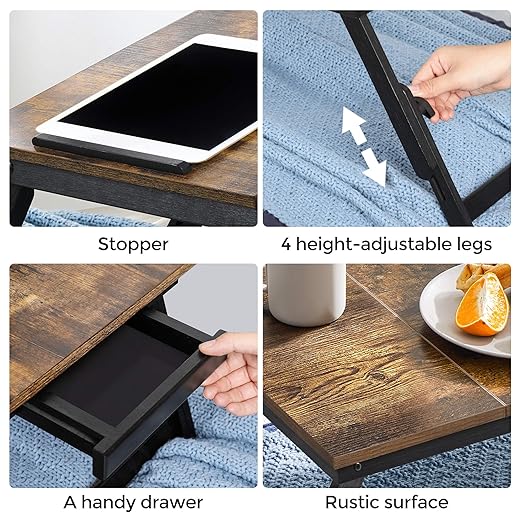 Stopper

4 height-adjustable legs

A handy drawer

Rustic surface