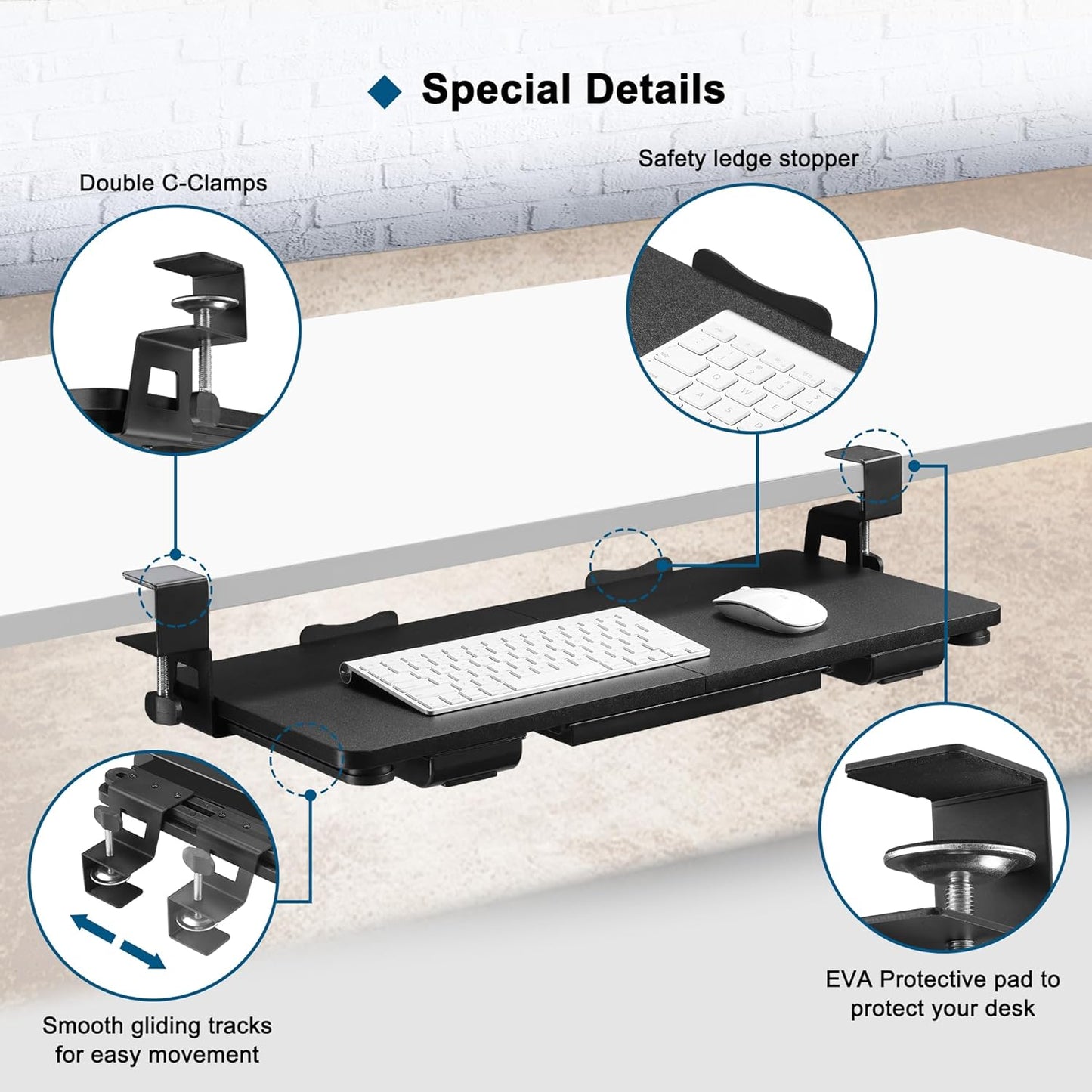 ◆ Special Details

Double C-Clamps

Safety ledge stopper

Smooth gliding tracks for easy movement

EVA Protective pad to protect your desk