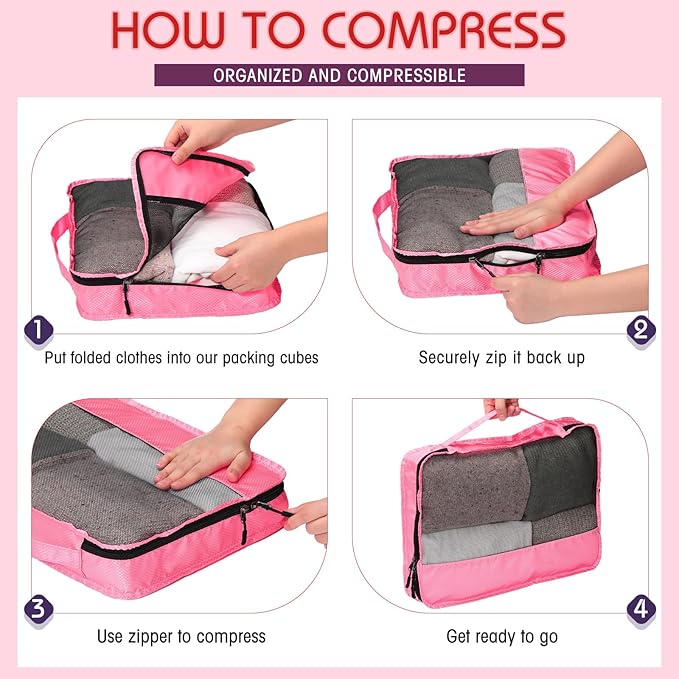 HOW TO COMPRESS

ORGANIZED AND COMPRESSIBLE

1

Put folded clothes into our packing cubes

2

Securely zip it back up

3

Use zipper to compress

4

Get ready to go