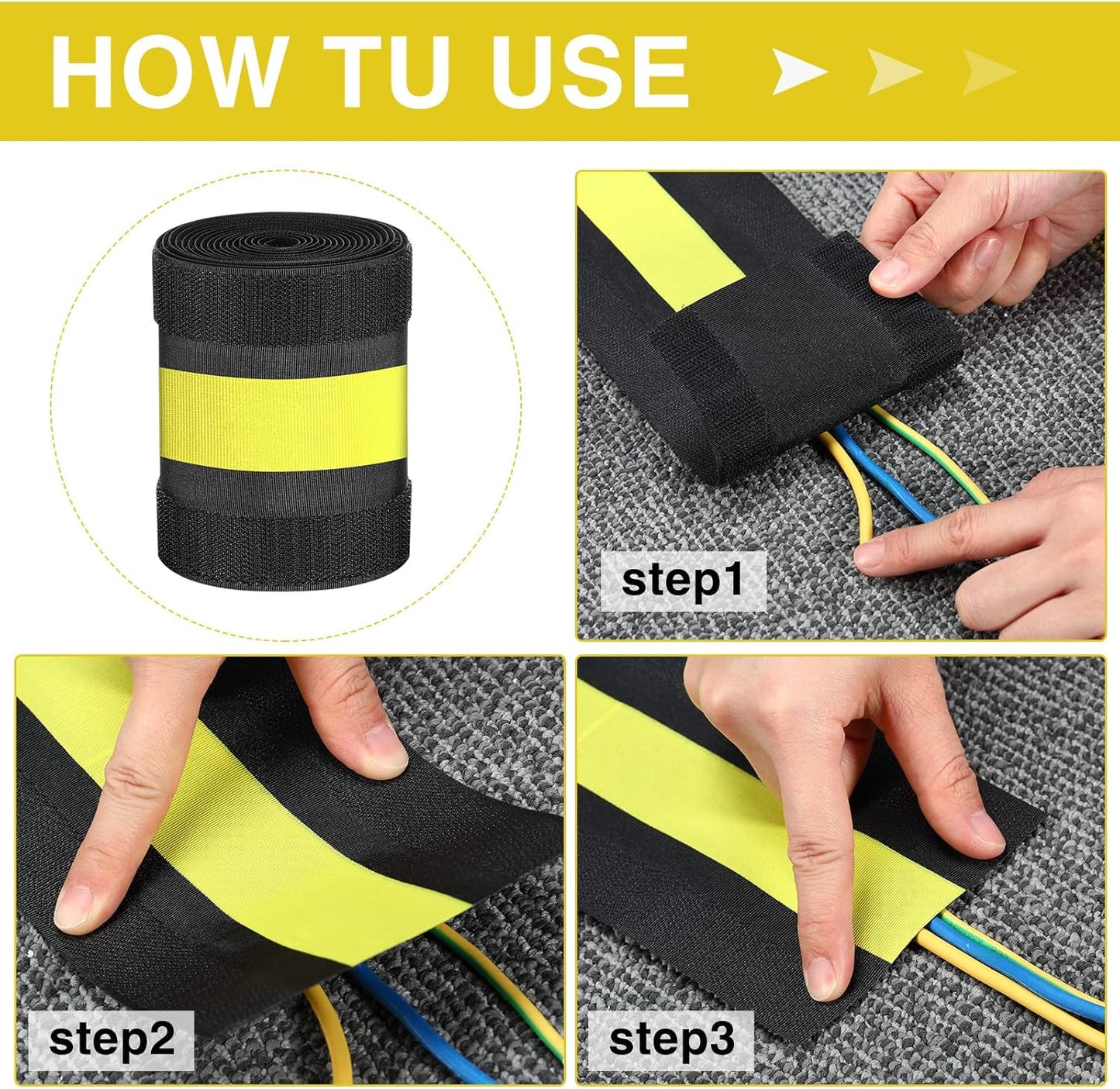 HOW TU USE

step1

step2

step3