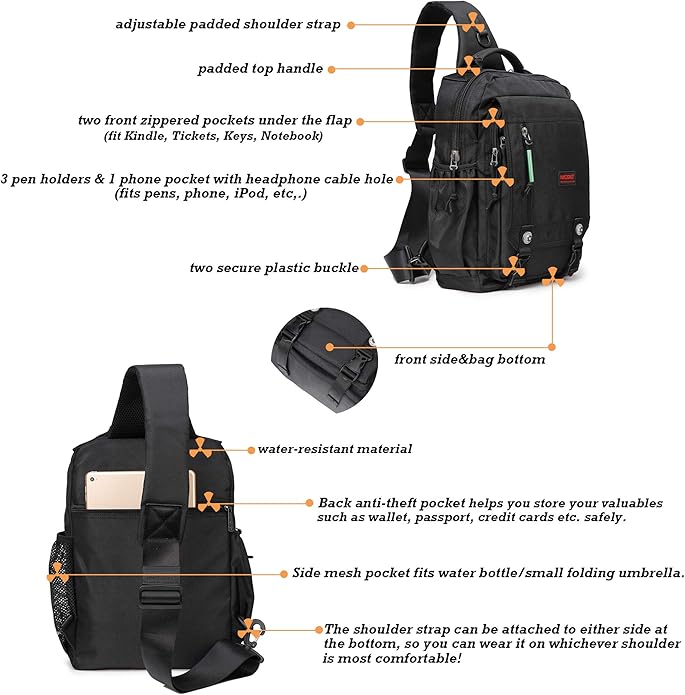 adjustable padded shoulder strap

padded top handle

two front zippered pockets under the flap
(fit Kindle, Tickets, Keys, Notebook)

3 pen holders & 1 phone pocket with headphone cable hole
(fits pens, phone, iPod, etc,.)

two secure plastic buckle

front side&bag bottom

water-resistant material

Back anti-theft pocket helps you store your valuables such as wallet, passport, credit cards etc. safely.

Side mesh pocket fits water bottle/small folding umbrella.

The shoulder strap can be attached to either side at the bottom, so you can wear it on whichever shoulder is most comfortable!