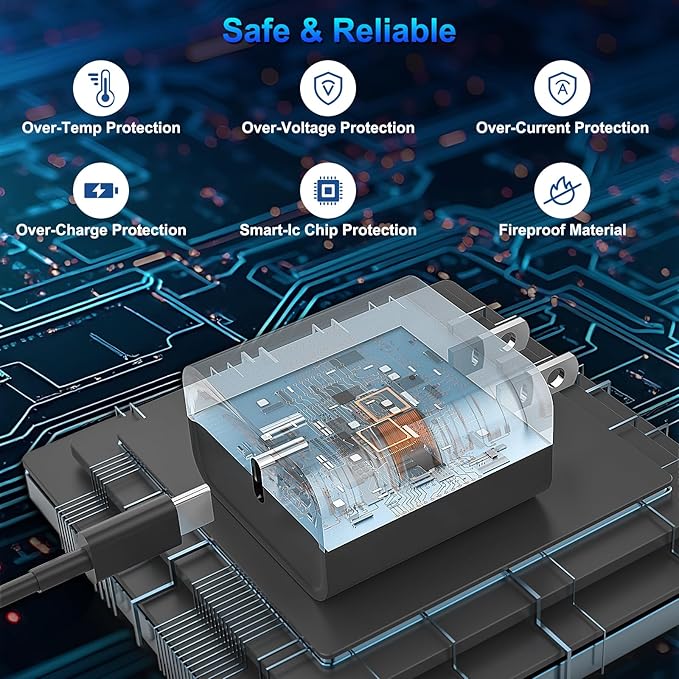 Safe & Reliable

Over-Temp Protection

Over-Voltage Protection

Over-Current Protection

Over-Charge Protection

Smart-Ic Chip Protection

Fireproof Material