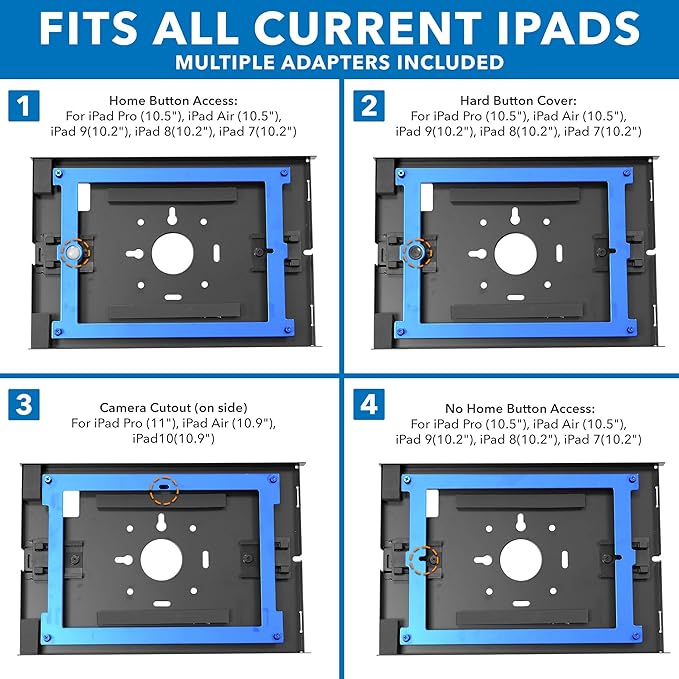 FITS ALL CURRENT IPADS
MULTIPLE ADAPTERS INCLUDED

1
Home Button Access:
For iPad Pro (10.5"), iPad Air (10.5"), iPad 9(10.2"), iPad 8(10.2"), iPad 7(10.2")

2
Hard Button Cover:
For iPad Pro (10.5"), iPad Air (10.5"), iPad 9(10.2"), iPad 8(10.2"), iPad 7(10.2")

3
Camera Cutout (on side)
For iPad Pro (11"), iPad Air (10.9"), iPad10(10.9")

4
No Home Button Access:
For iPad Pro (10.5"), iPad Air (10.5"), iPad 9(10.2"), iPad 8(10.2"), iPad 7(10.2")