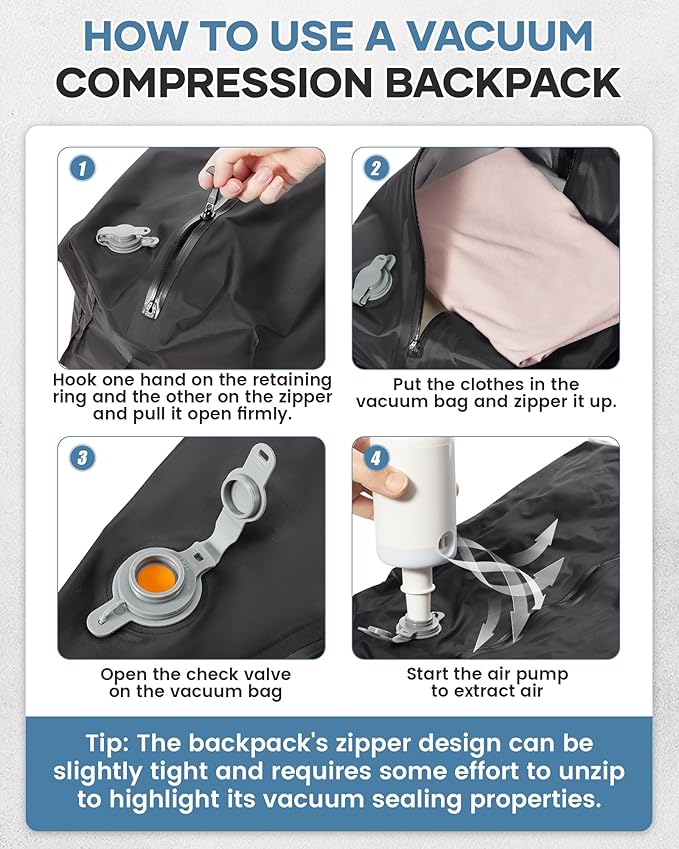 HOW TO USE A VACUUM COMPRESSION BACKPACK

1

Hook one hand on the retaining ring and the other on the zipper and pull it open firmly.

2

Put the clothes in the vacuum bag and zipper it up.

3

Open the check valve on the vacuum bag

4

Start the air pump to extract air

Tip: The backpack's zipper design can be slightly tight and requires some effort to unzip to highlight its vacuum sealing properties.