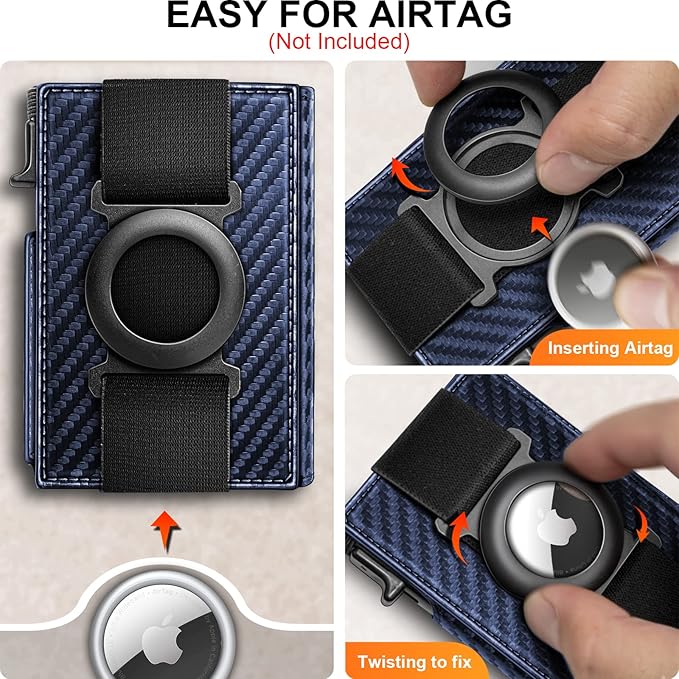 EASY FOR AIRTAG
(Not Included)

Inserting Airtag

Twisting to fix