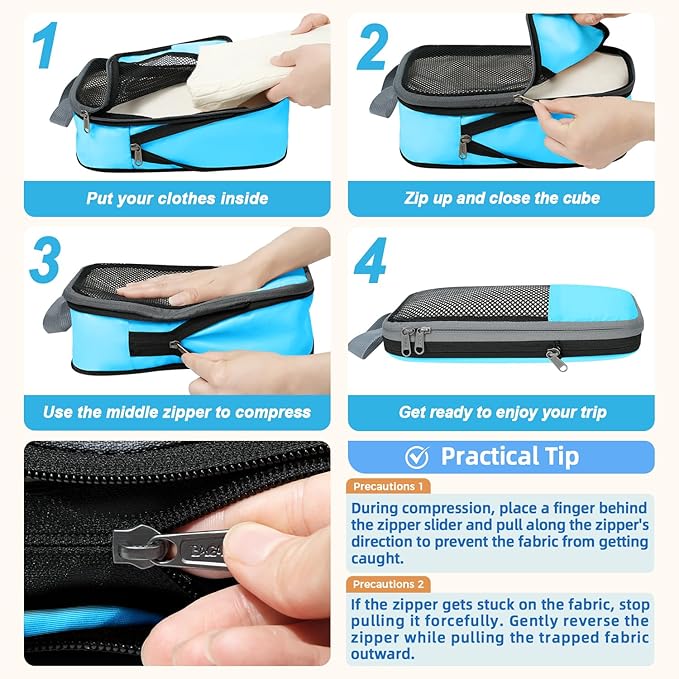 1

Put your clothes inside

2

Zip up and close the cube

3

Use the middle zipper to compress

4

Get ready to enjoy your trip

Practical Tip

Precautions 1

During compression, place a finger behind the zipper slider and pull along the zipper's direction to prevent the fabric from getting caught.

Precautions 2

If the zipper gets stuck on the fabric, stop pulling it forcefully. Gently reverse the zipper while pulling the trapped fabric outward.