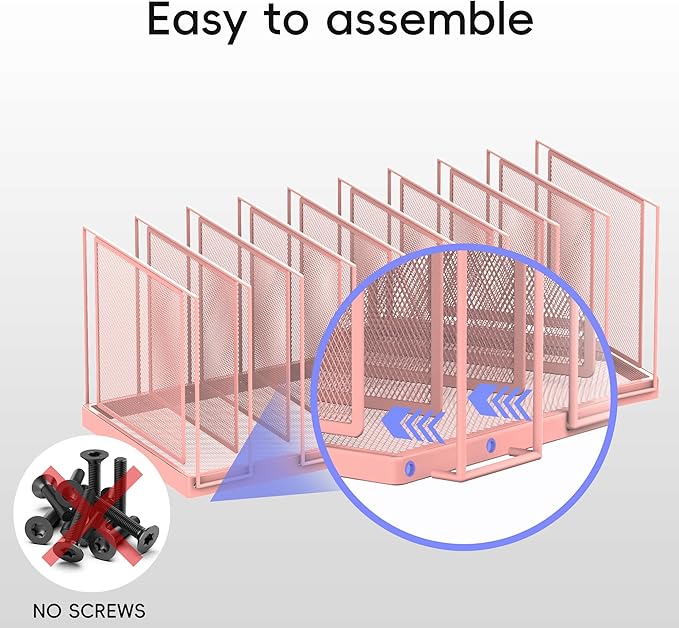 Easy to assemble

NO SCREWS