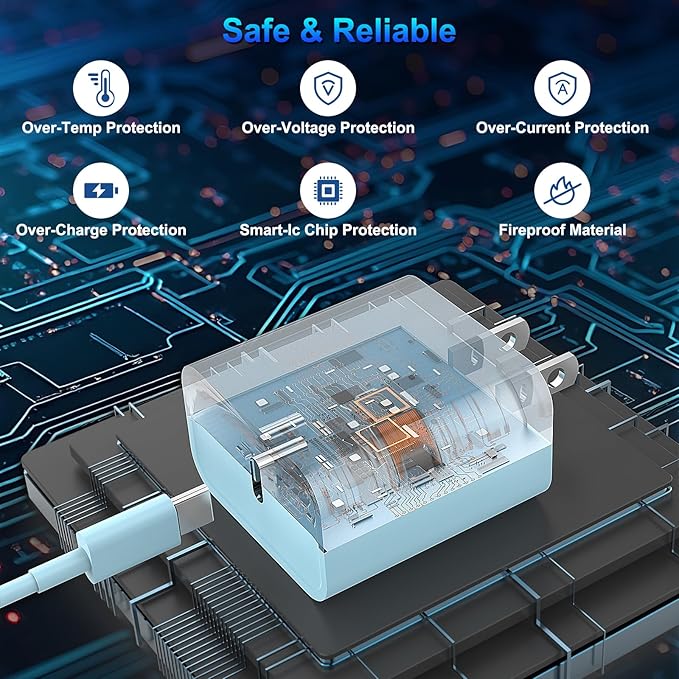 Safe & Reliable

Over-Temp Protection

Over-Voltage Protection

Over-Current Protection

Over-Charge Protection

Smart-Ic Chip Protection

Fireproof Material