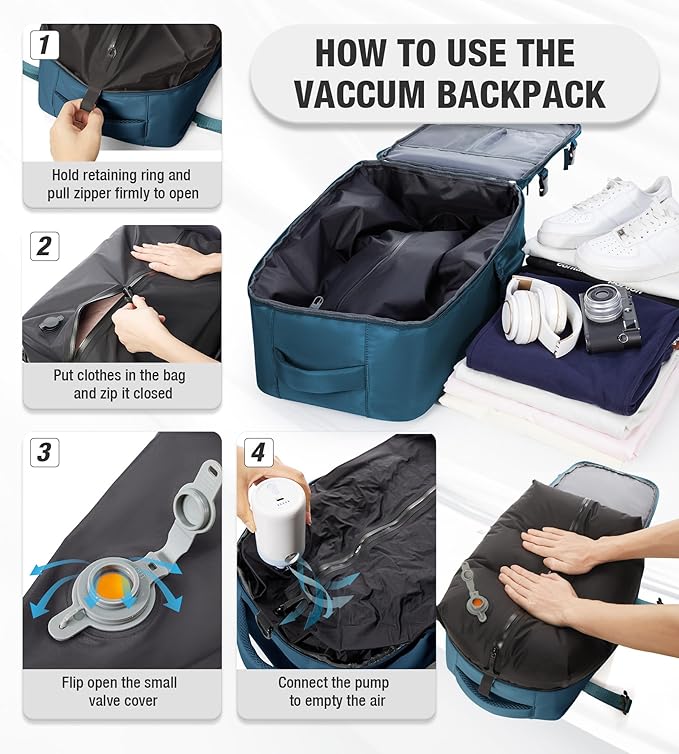 HOW TO USE THE VACCUM BACKPACK

1

Hold retaining ring and pull zipper firmly to open

2

Put clothes in the bag and zip it closed

3

Flip open the small valve cover

4

Connect the pump to empty the air