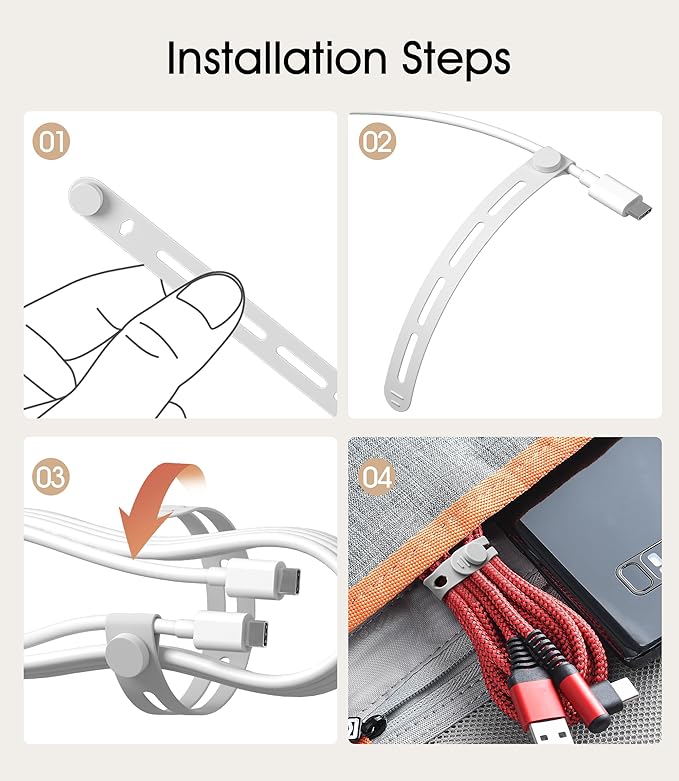 Installation Steps

01

02

03

04