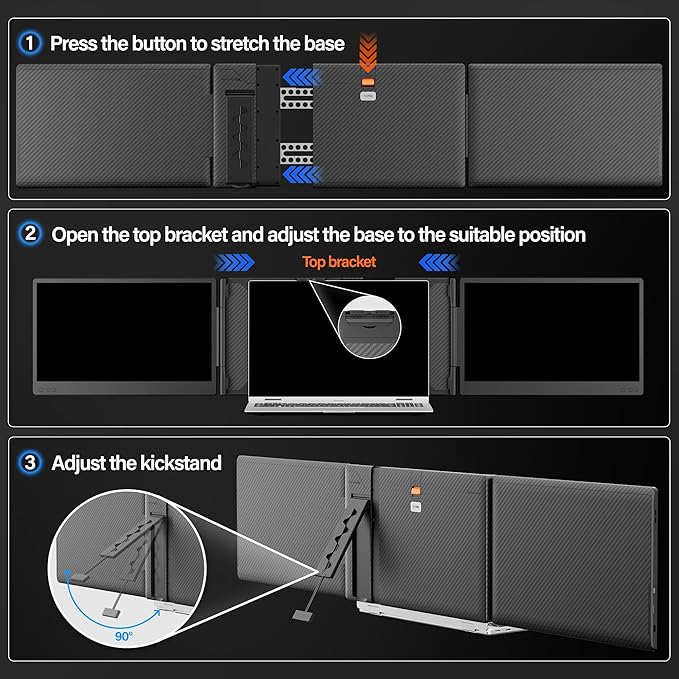 1 Press the button to stretch the base

2 Open the top bracket and adjust the base to the suitable position

Top bracket

3 Adjust the kickstand

90°