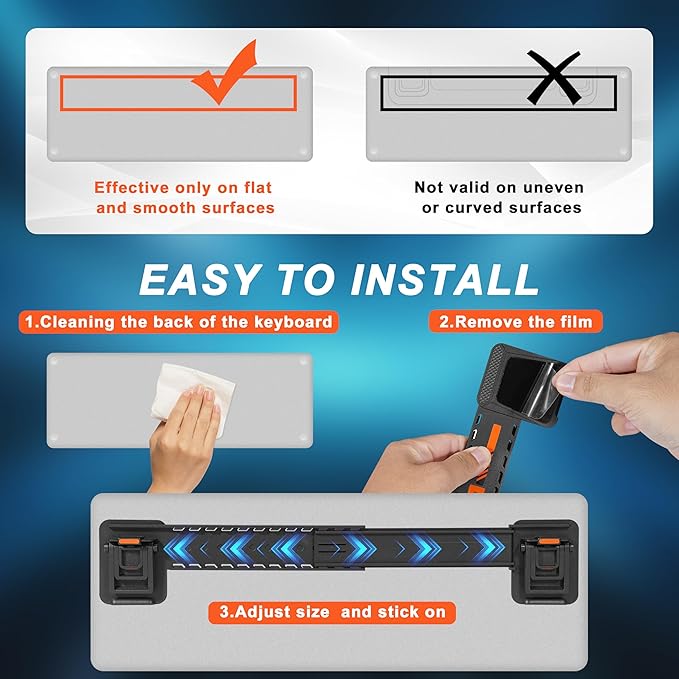 Effective only on flat and smooth surfaces

Not valid on uneven or curved surfaces

EASY TO INSTALL

1.Cleaning the back of the keyboard

2.Remove the film

3.Adjust size and stick on