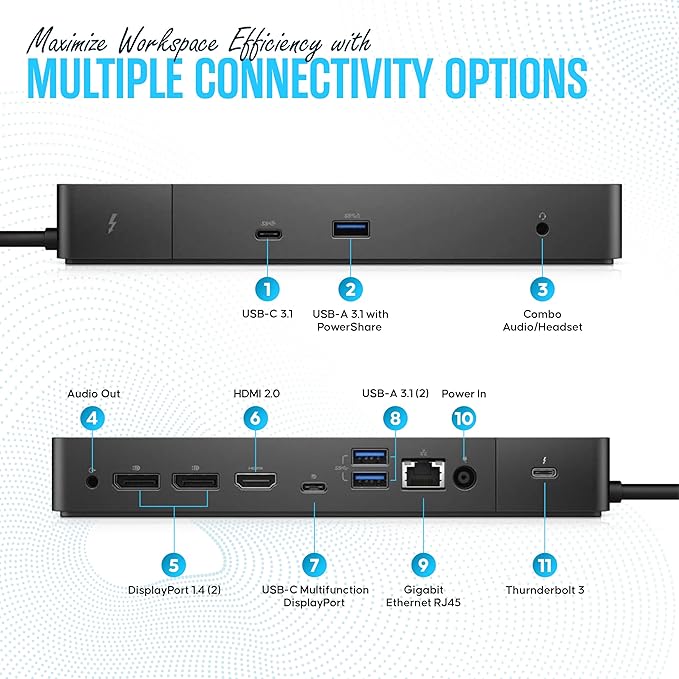 Maximize Workspace Efficiency with
MULTIPLE CONNECTIVITY OPTIONS

1
USB-C 3.1

2
USB-A 3.1 with PowerShare

3
Combo Audio/Headset

Audio Out
4

HDMI 2.0
6

USB-A 3.1 (2)
8

Power In
10

5
DisplayPort 1.4 (2)

7
USB-C Multifunction DisplayPort

9
Gigabit Ethernet RJ45

11
Thurnderbolt 3