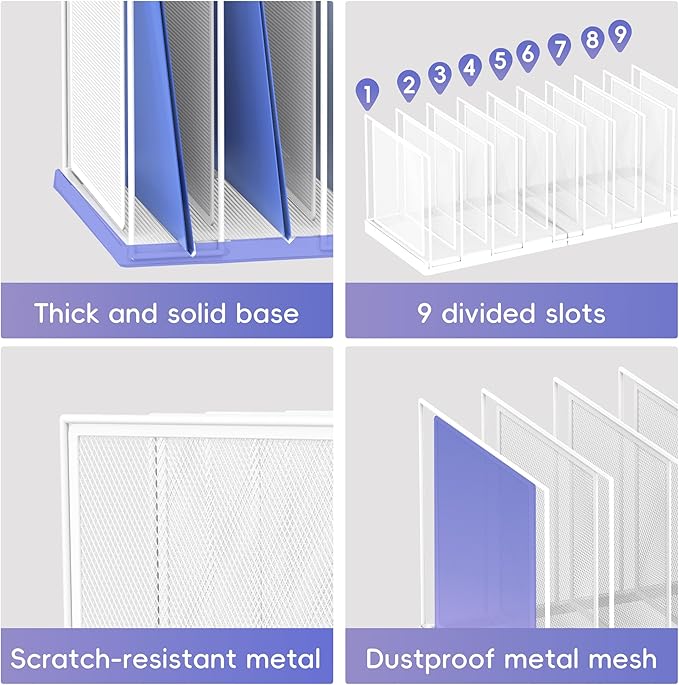 Thick and solid base

1 2 3 4 5 6 7 8 9

9 divided slots

Scratch-resistant metal

Dustproof metal mesh