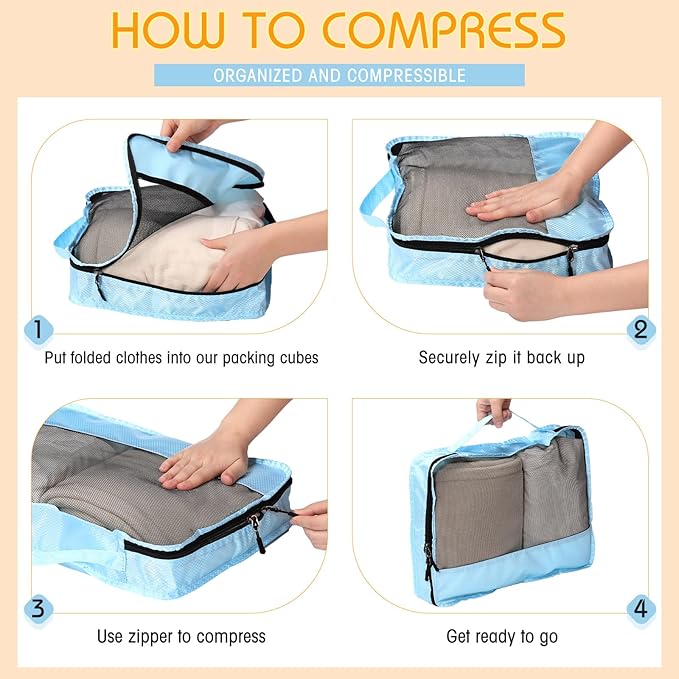 HOW TO COMPRESS

ORGANIZED AND COMPRESSIBLE

1

Put folded clothes into our packing cubes

2

Securely zip it back up

3

Use zipper to compress

4

Get ready to go