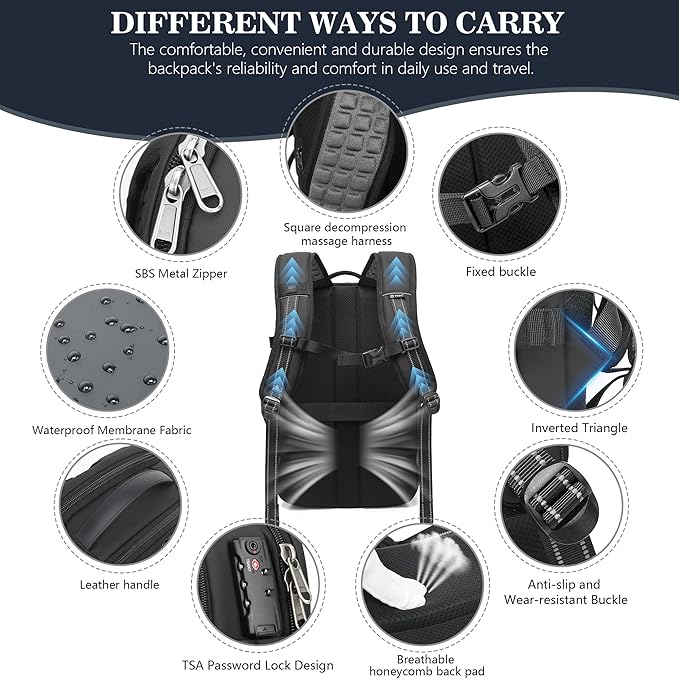 DIFFERENT WAYS TO CARRY

The comfortable, convenient and durable design ensures the backpack's reliability and comfort in daily use and travel.

Square decompression massage harness

SBS Metal Zipper

Fixed buckle

Waterproof Membrane Fabric

Inverted Triangle

Leather handle

Anti-slip and Wear-resistant Buckle

TSA Password Lock Design

Breathable honeycomb back pad