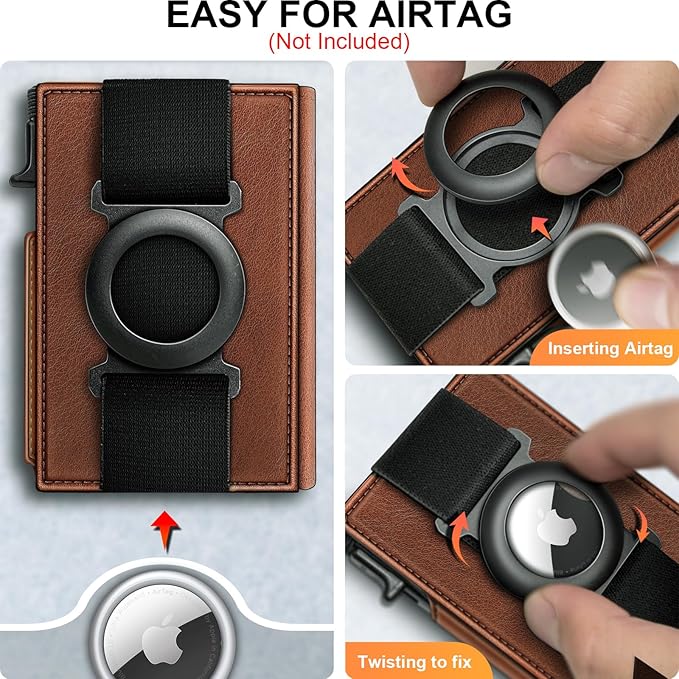 EASY FOR AIRTAG
(Not Included)

Inserting Airtag

Twisting to fix