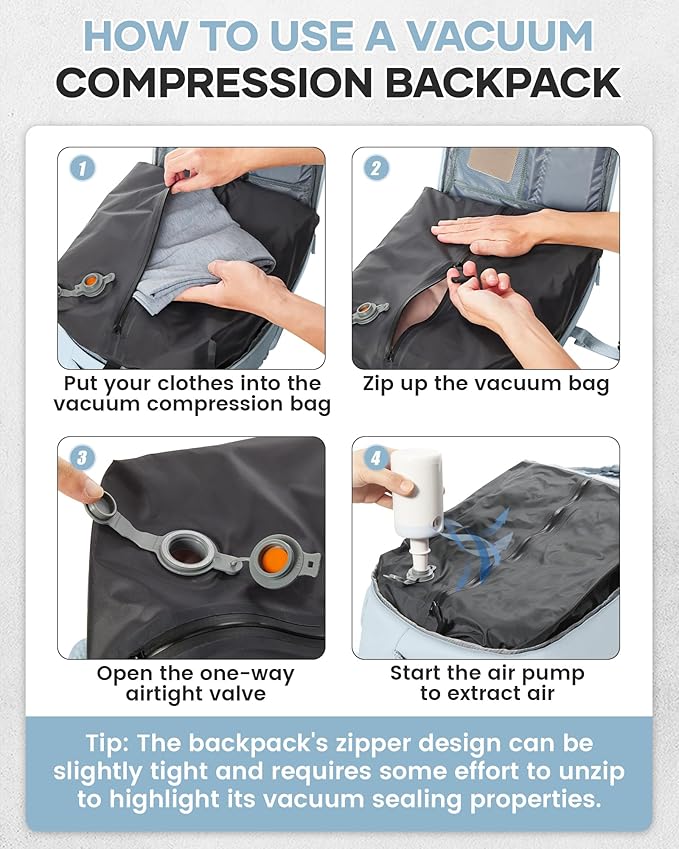 HOW TO USE A VACUUM
COMPRESSION BACKPACK

1

Put your clothes into the vacuum compression bag

2

Zip up the vacuum bag

3

Open the one-way airtight valve

4

Start the air pump to extract air

Tip: The backpack's zipper design can be slightly tight and requires some effort to unzip to highlight its vacuum sealing properties.