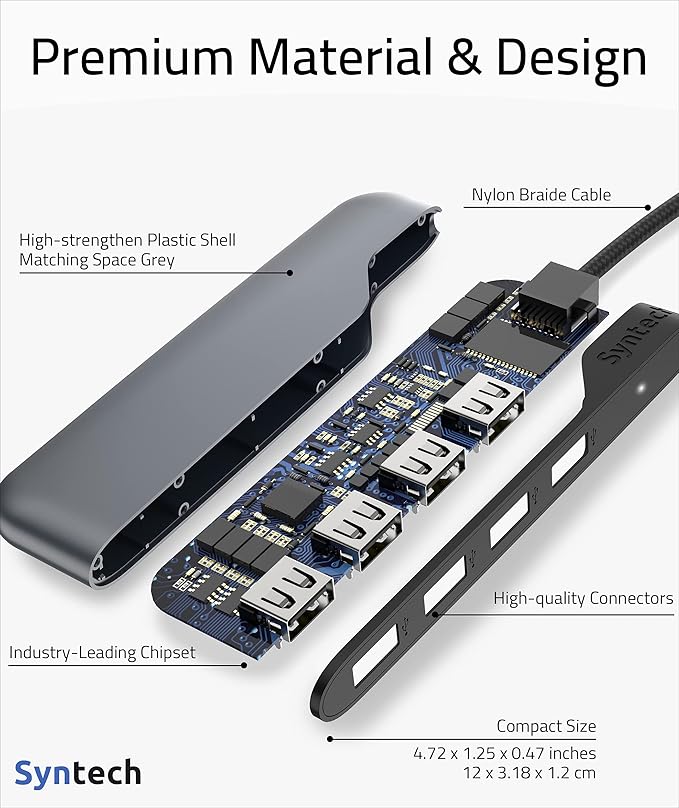 Premium Material & Design

Nylon Braide Cable

High-strengthen Plastic Shell
Matching Space Grey

Syntech

High-quality Connectors

Industry-Leading Chipset

Compact Size
4.72 x 1.25 x 0.47 inches
12 x 3.18 x 1.2 cm

Syntech