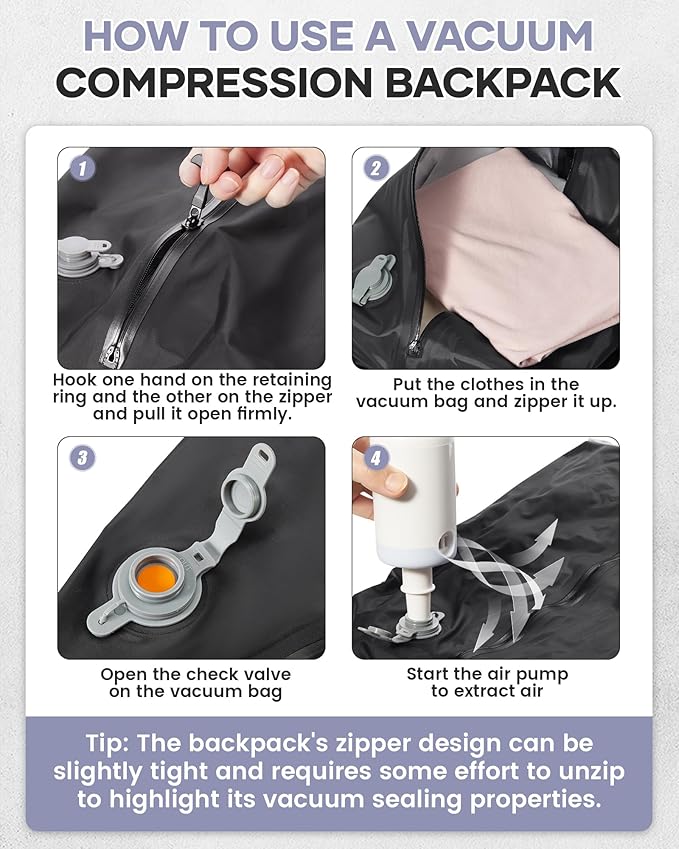 HOW TO USE A VACUUM
COMPRESSION BACKPACK

1

Hook one hand on the retaining ring and the other on the zipper and pull it open firmly.

2

Put the clothes in the vacuum bag and zipper it up.

3

Open the check valve on the vacuum bag

4

Start the air pump to extract air

Tip: The backpack's zipper design can be slightly tight and requires some effort to unzip to highlight its vacuum sealing properties.