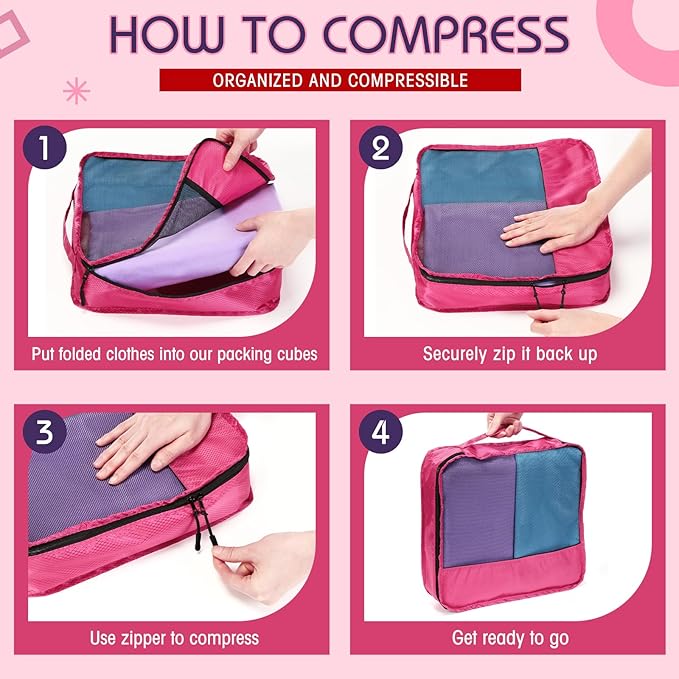 HOW TO COMPRESS

ORGANIZED AND COMPRESSIBLE

1

Put folded clothes into our packing cubes

2

Securely zip it back up

3

Use zipper to compress

4

Get ready to go