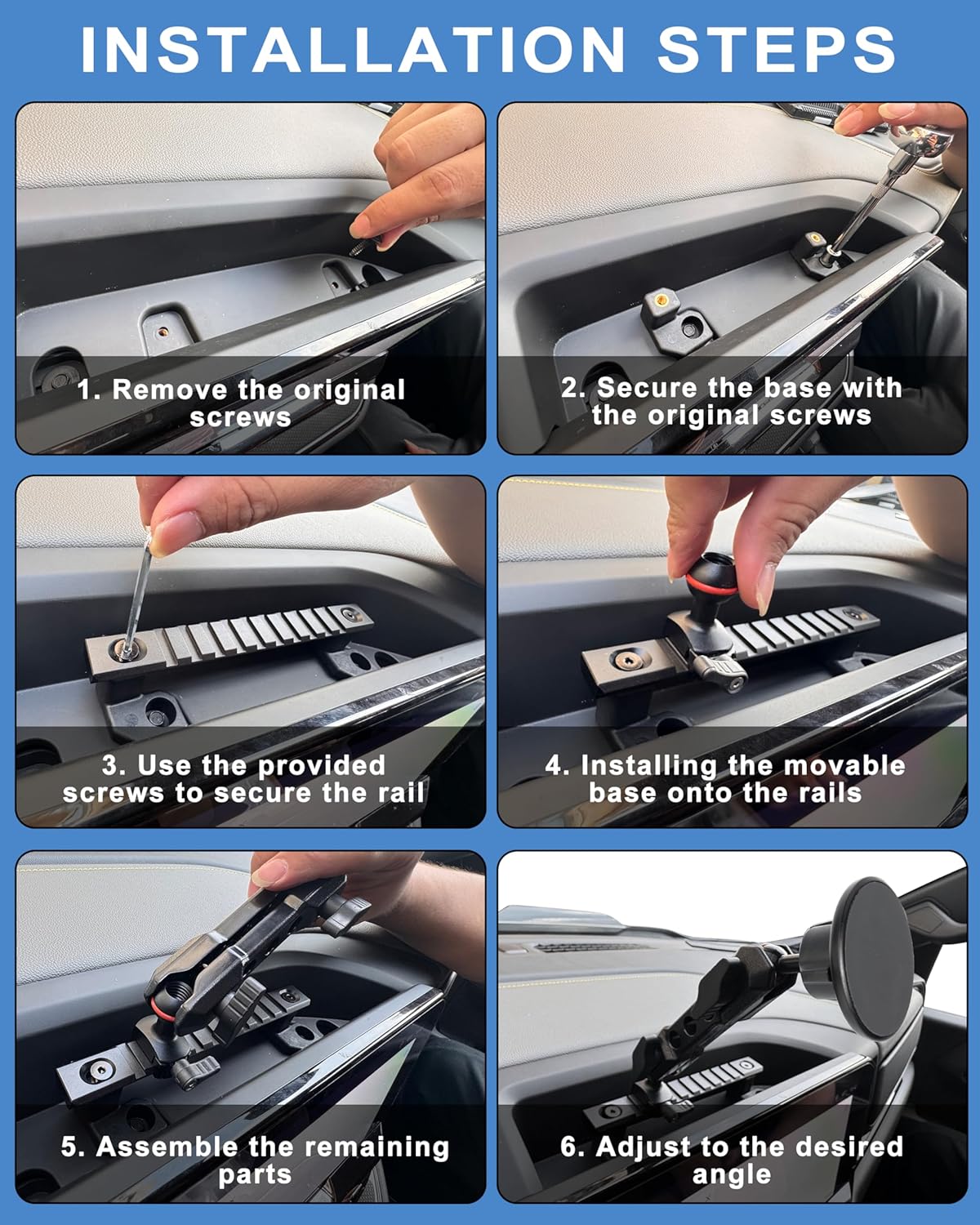 INSTALLATION STEPS

1. Remove the original screws

2. Secure the base with the original screws

3. Use the provided screws to secure the rail

4. Installing the movable base onto the rails

5. Assemble the remaining parts

6. Adjust to the desired angle