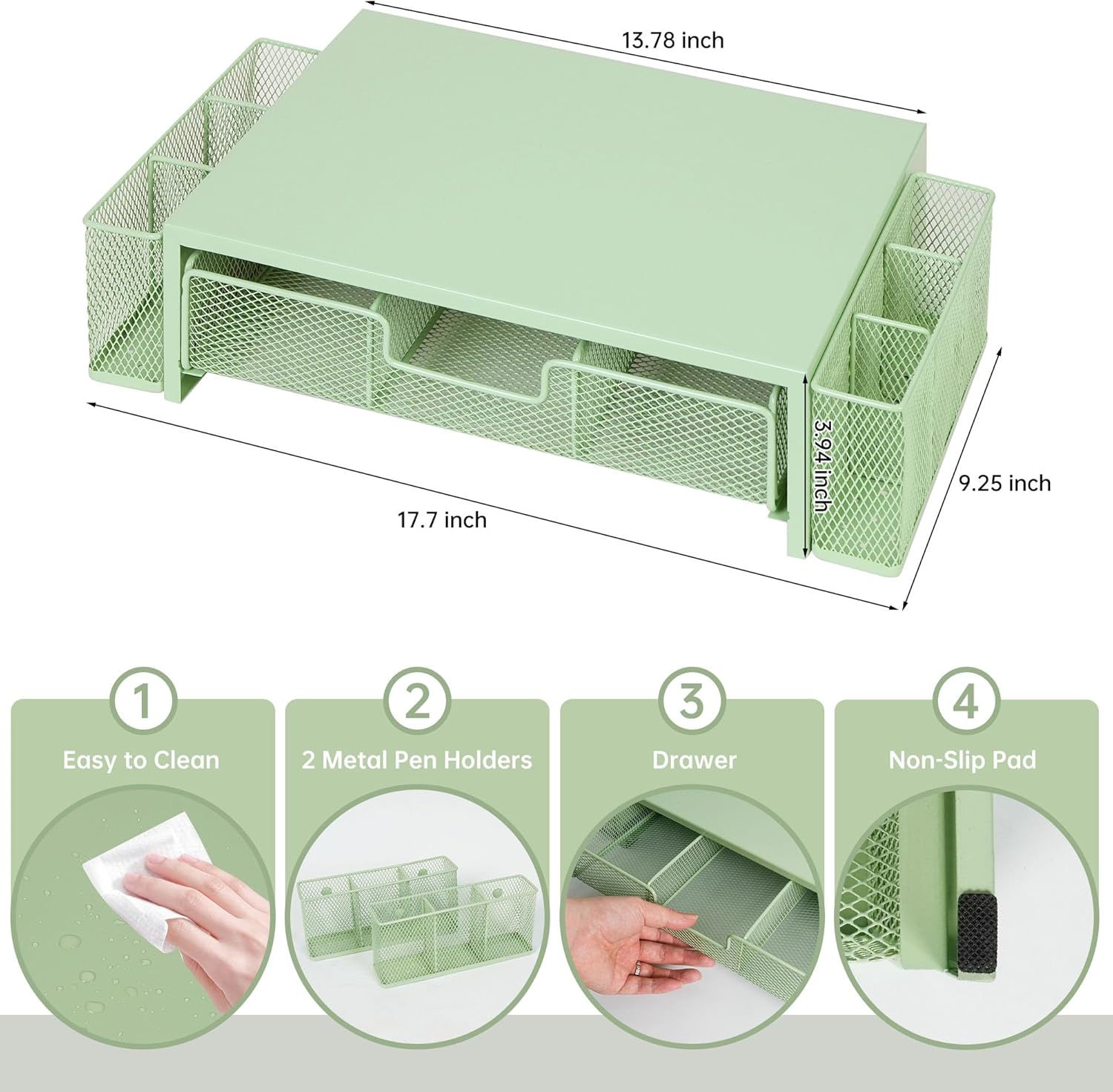 13.78 inch

3.94 inch

9.25 inch

17.7 inch

1
Easy to Clean

2
2 Metal Pen Holders

3
Drawer

4
Non-Slip Pad