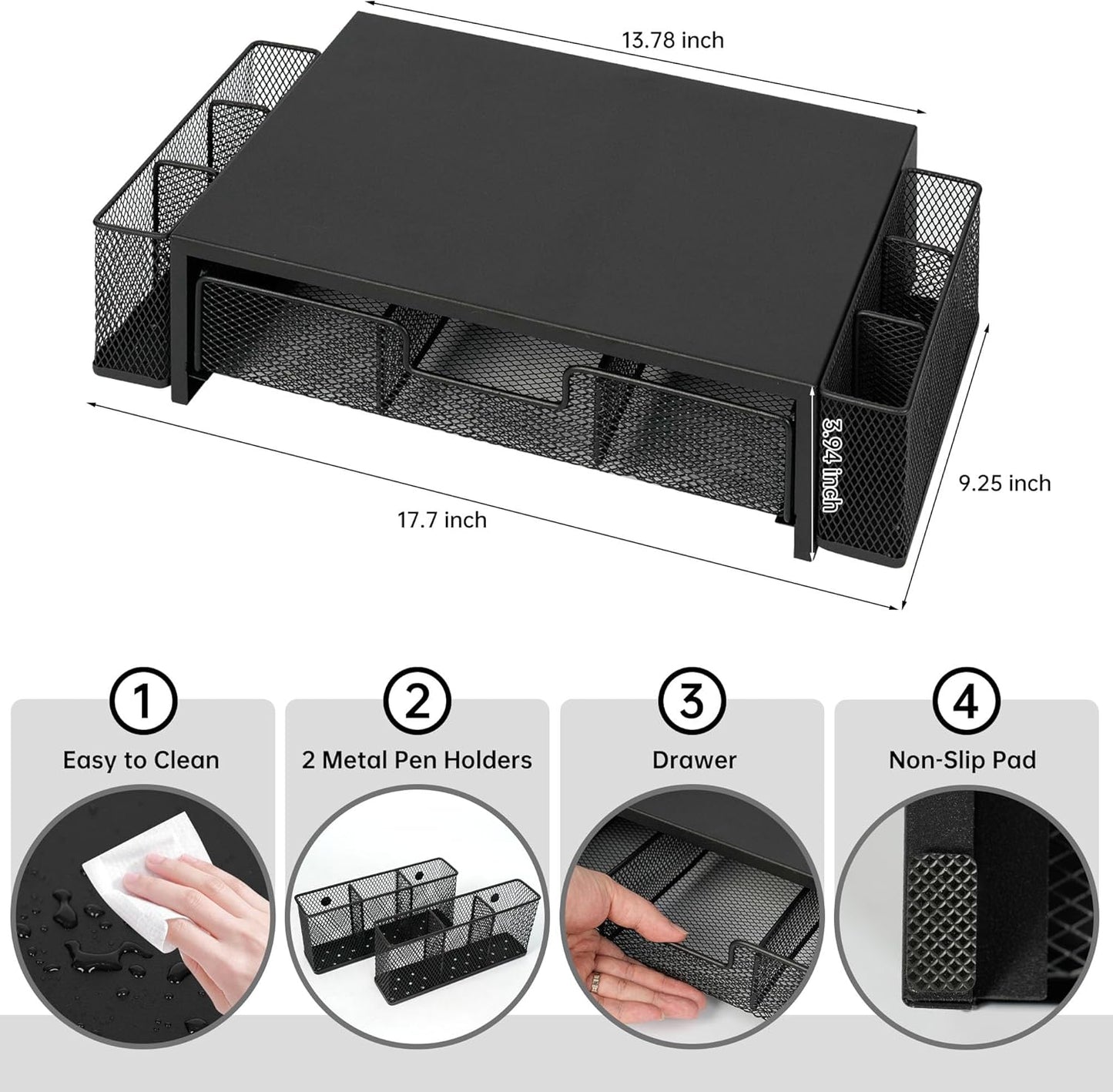 13.78 inch

3.94 inch

9.25 inch

17.7 inch

1
Easy to Clean

2
2 Metal Pen Holders

3
Drawer

4
Non-Slip Pad