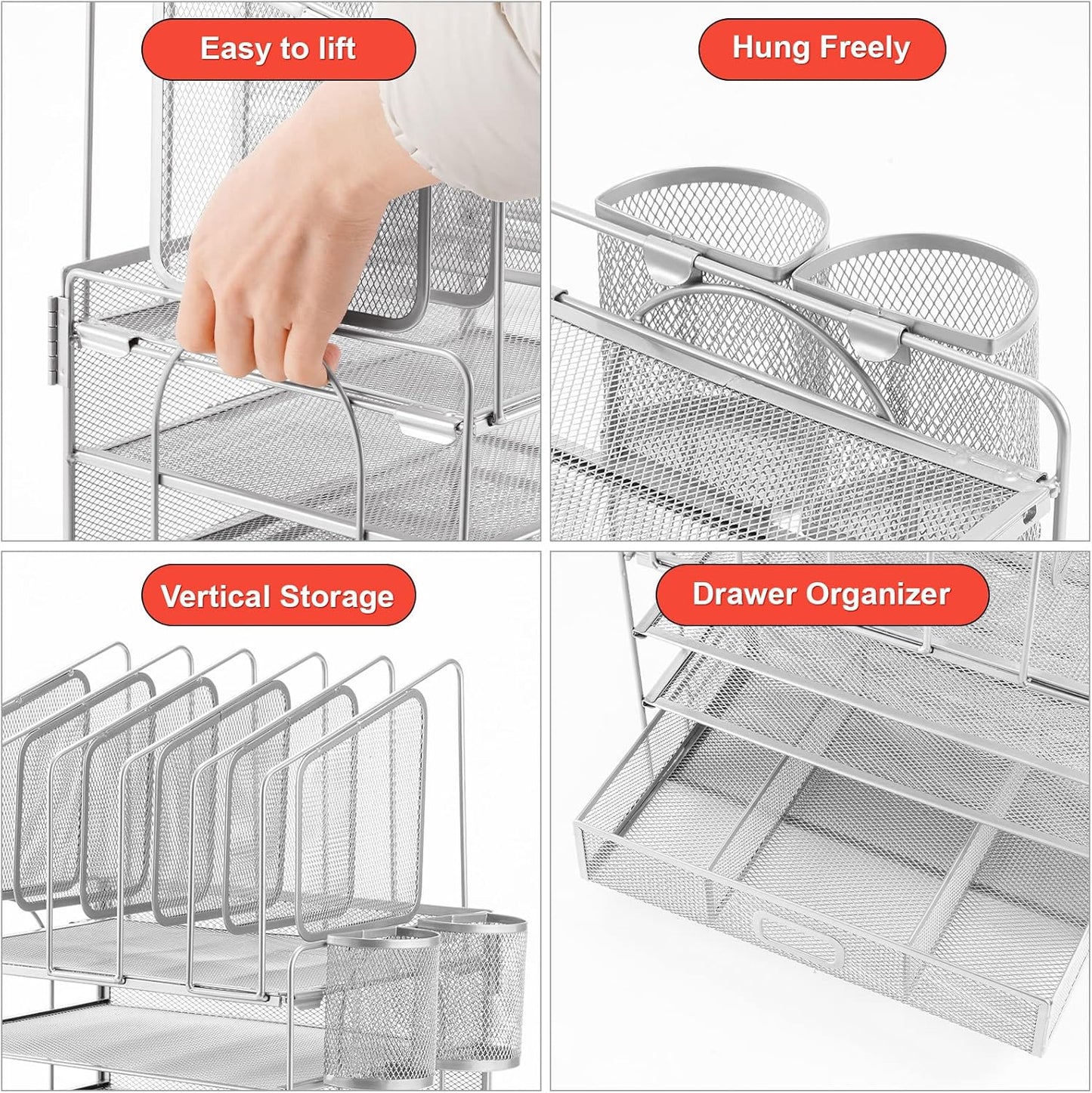 Easy to lift

Hung Freely

Vertical Storage

Drawer Organizer