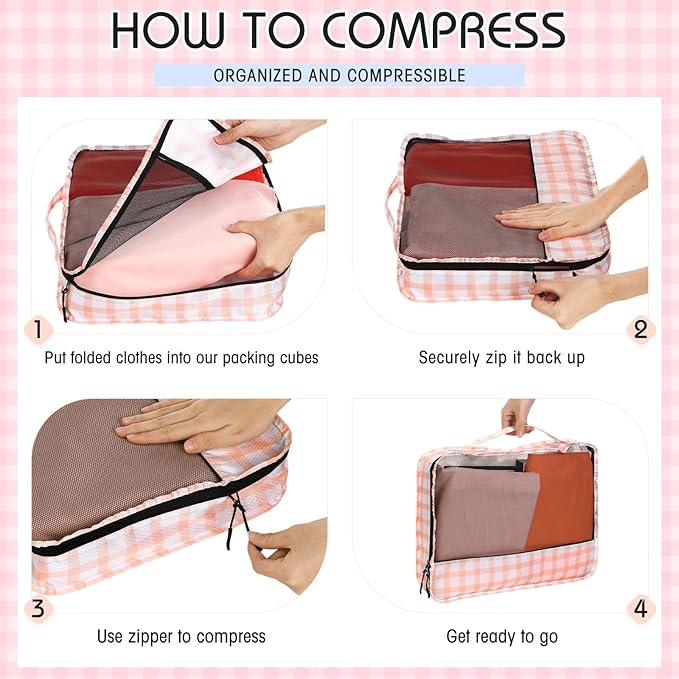 HOW TO COMPRESS

ORGANIZED AND COMPRESSIBLE

1
Put folded clothes into our packing cubes

2
Securely zip it back up

3
Use zipper to compress

4
Get ready to go