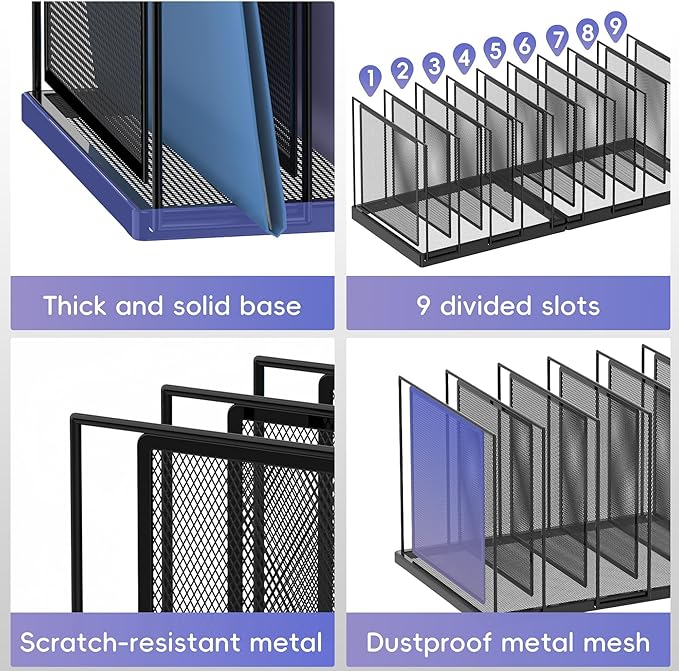 Thick and solid base

1 2 3 4 5 6 7 8 9

9 divided slots

Scratch-resistant metal

Dustproof metal mesh