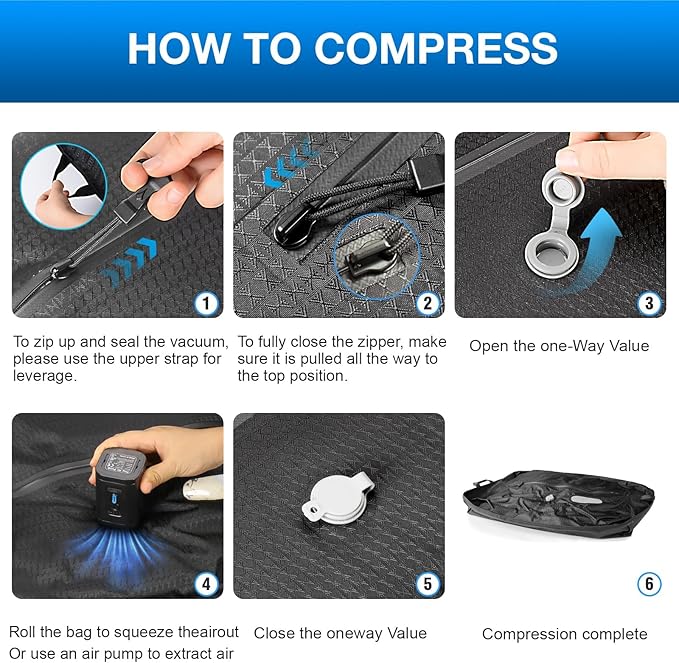 HOW TO COMPRESS

1

To zip up and seal the vacuum, please use the upper strap for leverage.

2

To fully close the zipper, make sure it is pulled all the way to the top position.

3

Open the one-Way Value

4

Roll the bag to squeeze theairout Or use an air pump to extract air

5

Close the oneway Value

6

Compression complete