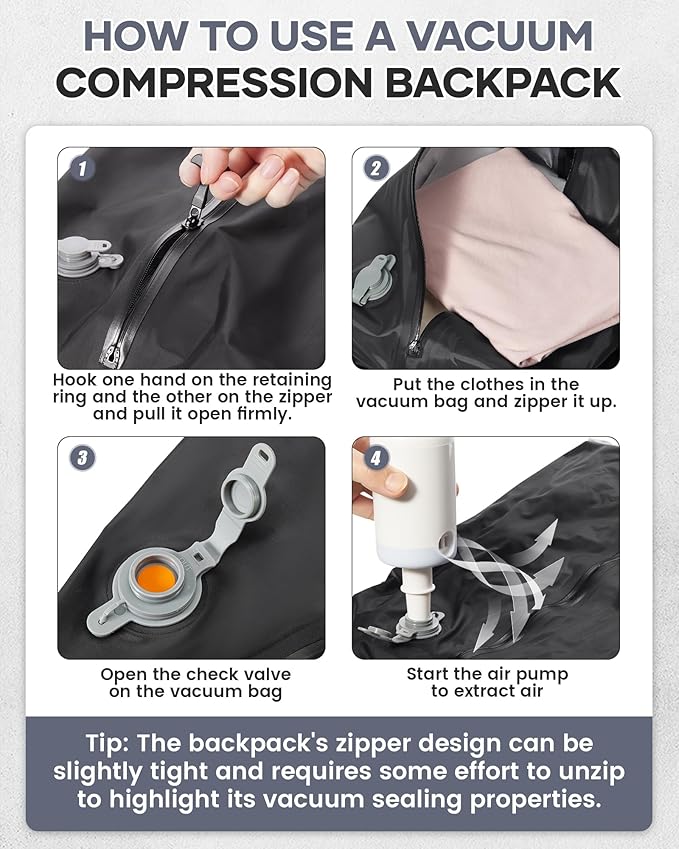 HOW TO USE A VACUUM COMPRESSION BACKPACK

1

Hook one hand on the retaining ring and the other on the zipper and pull it open firmly.

2

Put the clothes in the vacuum bag and zipper it up.

3

Open the check valve on the vacuum bag

4

Start the air pump to extract air

Tip: The backpack's zipper design can be slightly tight and requires some effort to unzip to highlight its vacuum sealing properties.