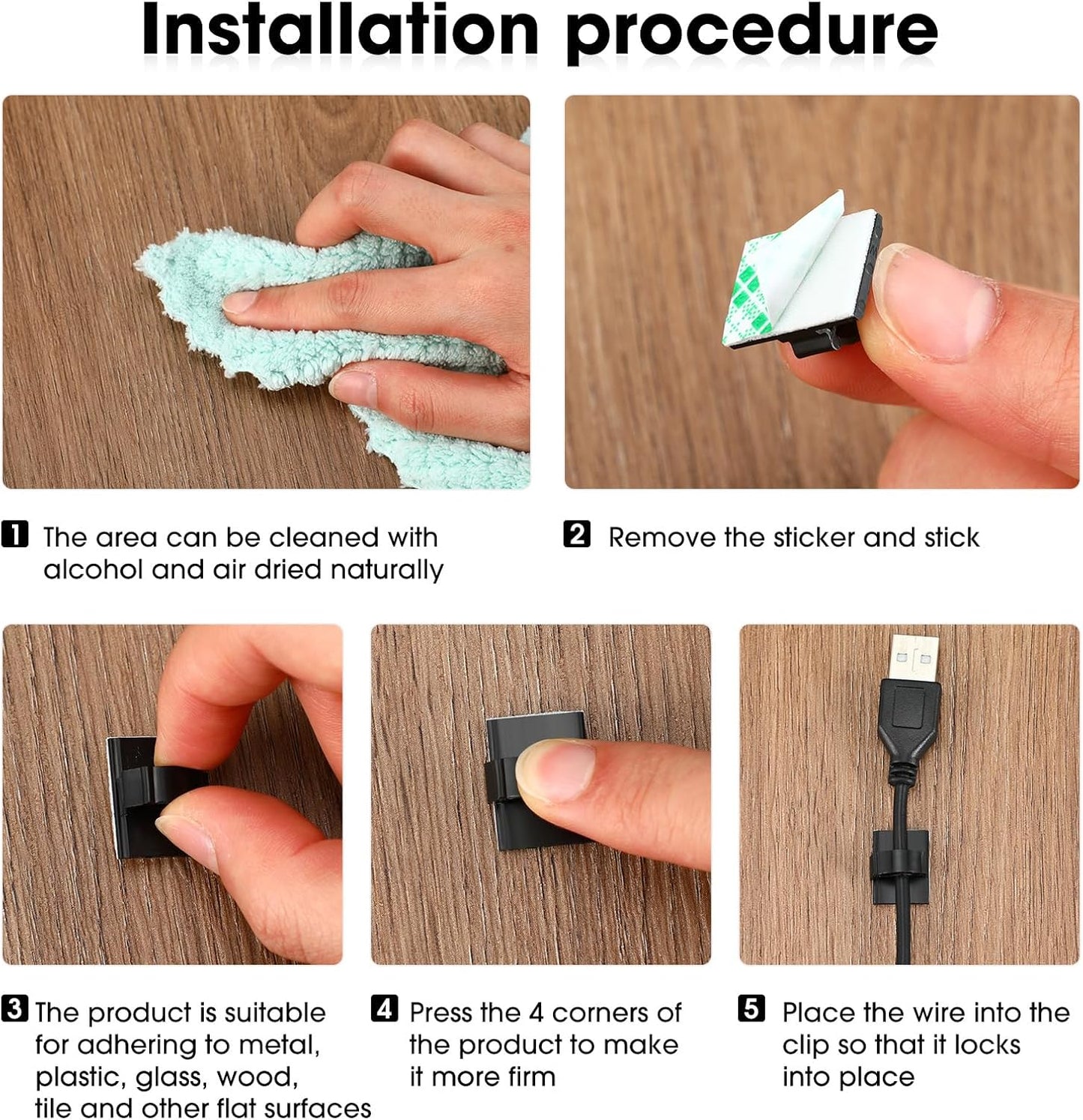 Installation procedure

1 The area can be cleaned with alcohol and air dried naturally

2 Remove the sticker and stick

3 The product is suitable for adhering to metal, plastic, glass, wood, tile and other flat surfaces

4 Press the 4 corners of the product to make it more firm

5 Place the wire into the clip so that it locks into place