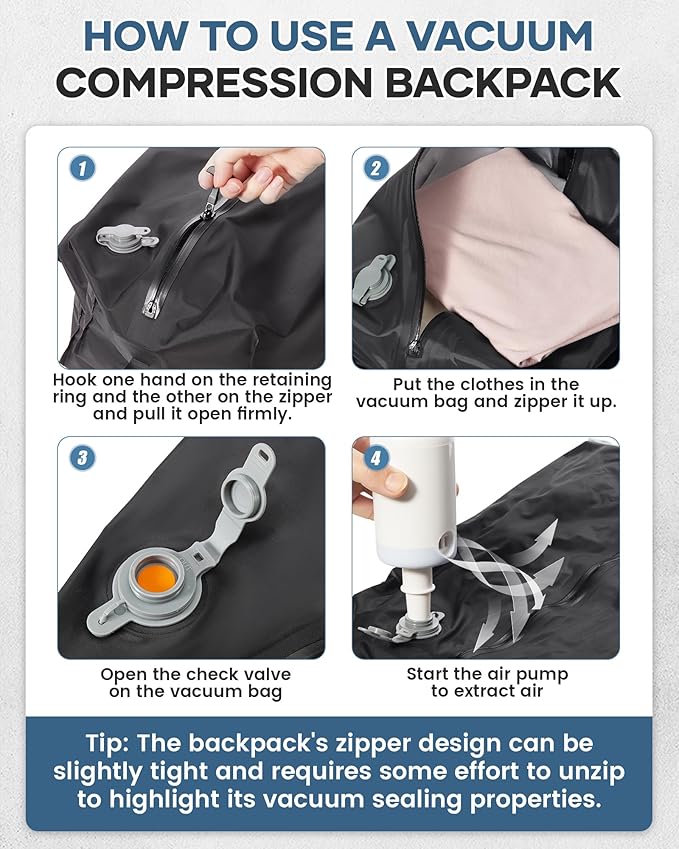 HOW TO USE A VACUUM COMPRESSION BACKPACK

1

Hook one hand on the retaining ring and the other on the zipper and pull it open firmly.

2

Put the clothes in the vacuum bag and zipper it up.

3

Open the check valve on the vacuum bag

4

Start the air pump to extract air

Tip: The backpack's zipper design can be slightly tight and requires some effort to unzip to highlight its vacuum sealing properties.