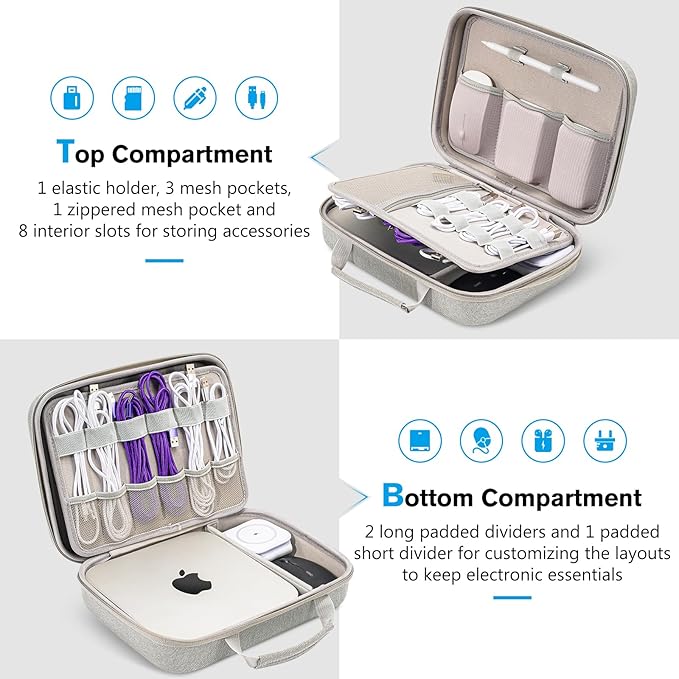 Top Compartment

1 elastic holder, 3 mesh pockets, 1 zippered mesh pocket and 8 interior slots for storing accessories

Bottom Compartment

2 long padded dividers and 1 padded short divider for customizing the layouts to keep electronic essentials