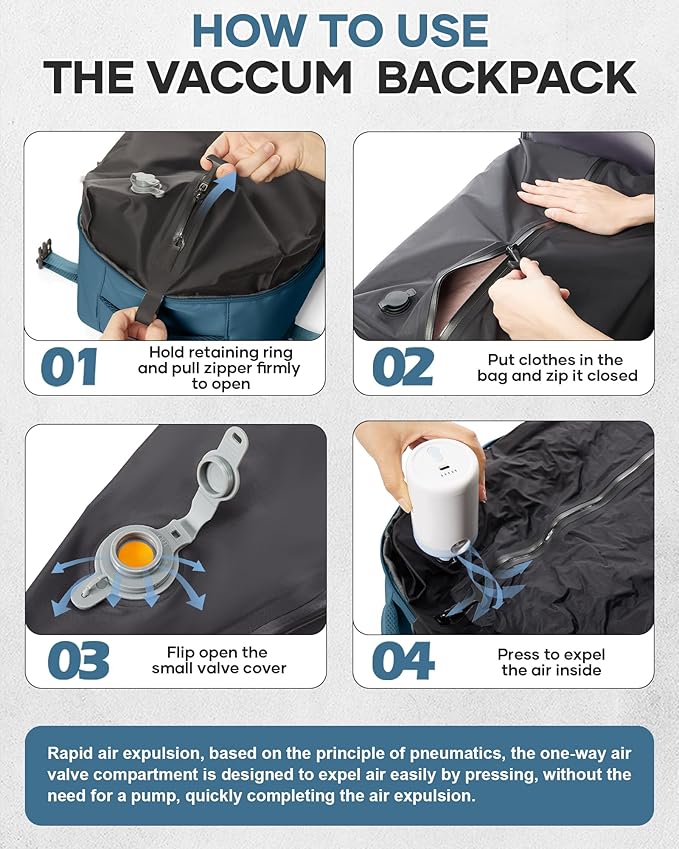 HOW TO USE
THE VACCUM BACKPACK

01
Hold retaining ring and pull zipper firmly to open

02
Put clothes in the bag and zip it closed

03
Flip open the small valve cover

04
Press to expel the air inside

Rapid air expulsion, based on the principle of pneumatics, the one-way air valve compartment is designed to expel air easily by pressing, without the need for a pump, quickly completing the air expulsion.