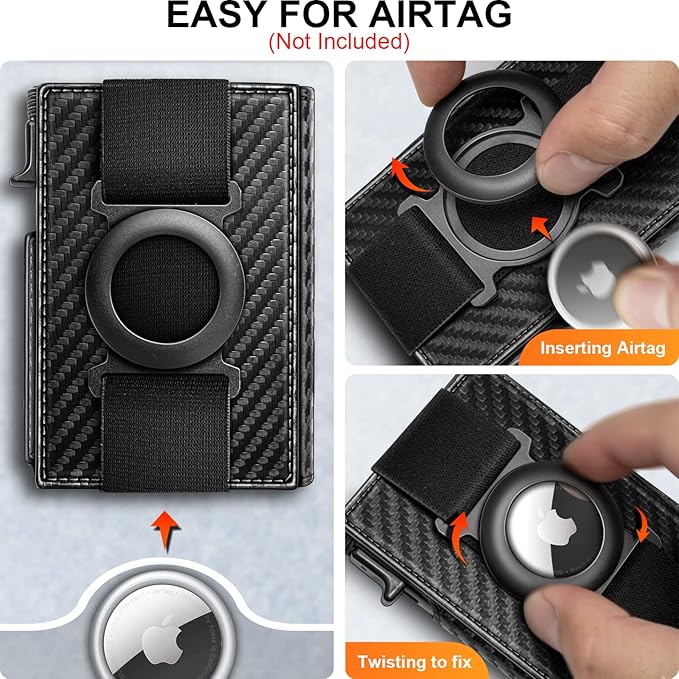 EASY FOR AIRTAG
(Not Included)

Inserting Airtag

Twisting to fix