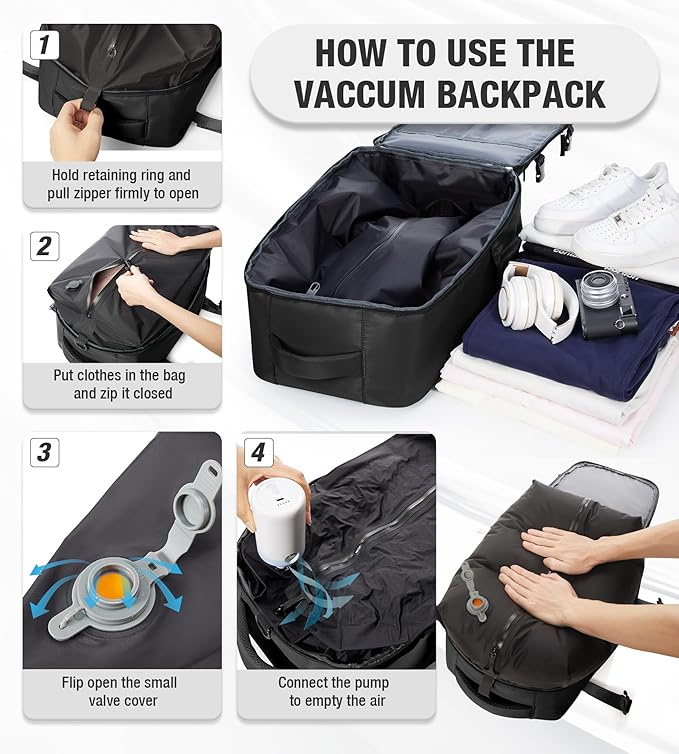 HOW TO USE THE VACCUM BACKPACK

1
Hold retaining ring and pull zipper firmly to open

2
Put clothes in the bag and zip it closed

3
Flip open the small valve cover

4
Connect the pump to empty the air