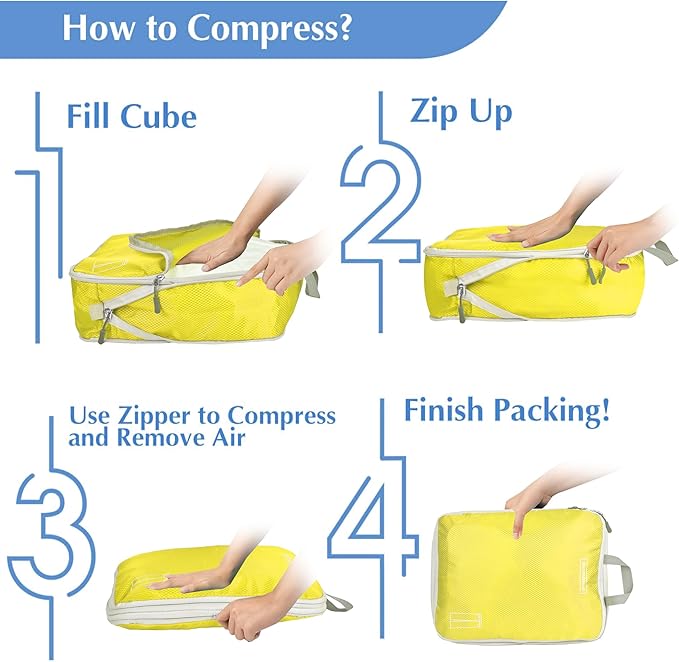 How to Compress?

1 Fill Cube

2 Zip Up

3 Use Zipper to Compress and Remove Air

4 Finish Packing!