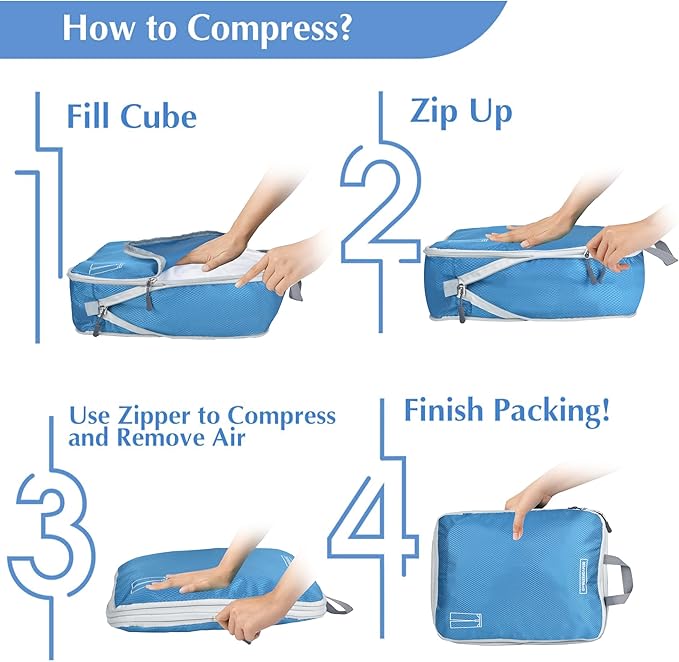 How to Compress?

1 Fill Cube

2 Zip Up

3 Use Zipper to Compress and Remove Air

4 Finish Packing!