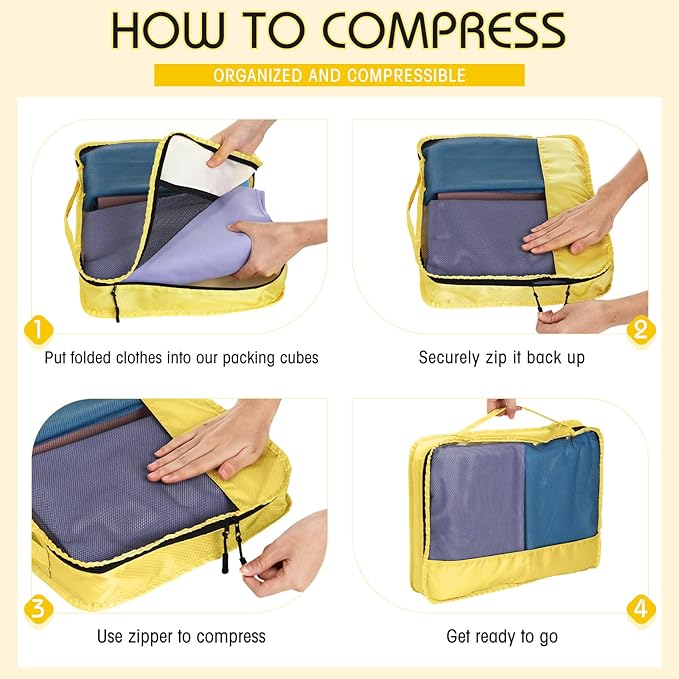 HOW TO COMPRESS

ORGANIZED AND COMPRESSIBLE

1

Put folded clothes into our packing cubes

2

Securely zip it back up

3

Use zipper to compress

4

Get ready to go