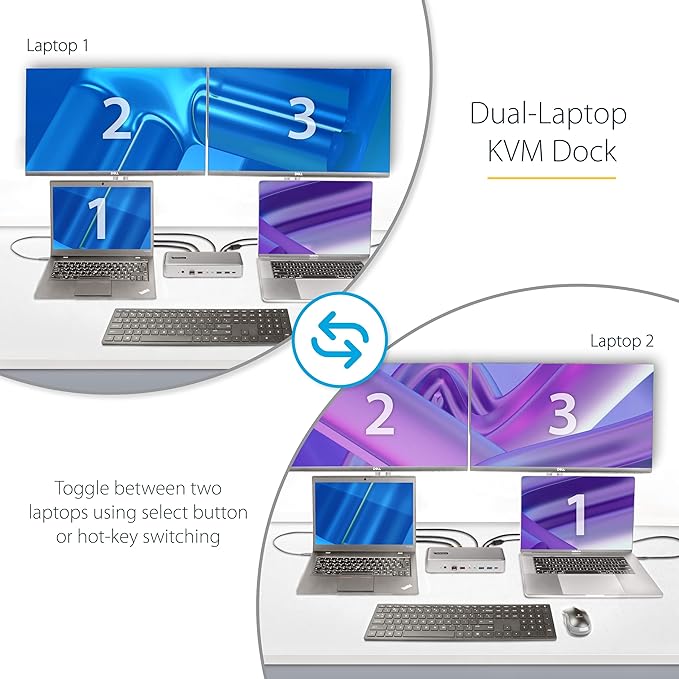 Laptop 1

2

3

1

Dual-Laptop KVM Dock

Laptop 2

2

3

1

Toggle between two laptops using select button or hot-key switching