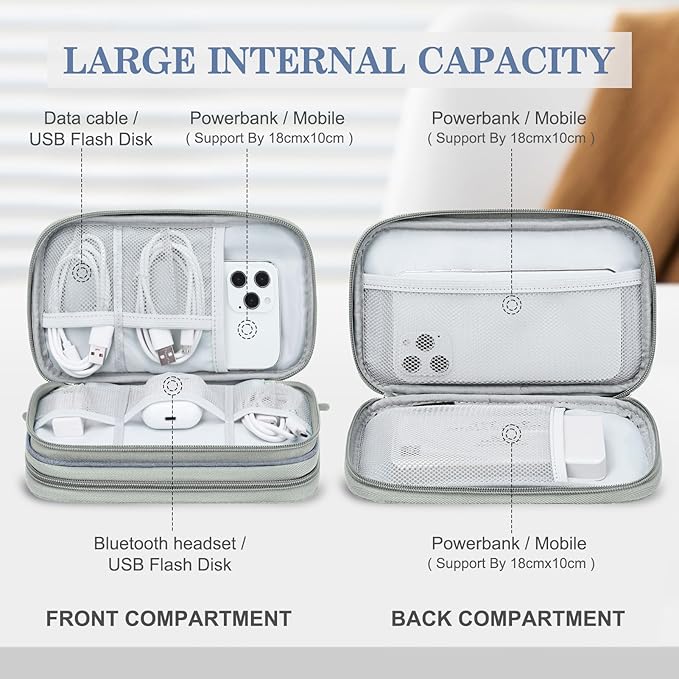 LARGE INTERNAL CAPACITY

Data cable / USB Flash Disk

Powerbank / Mobile
( Support By 18cmx10cm )

Powerbank / Mobile
( Support By 18cmx10cm )

Bluetooth headset / USB Flash Disk

Powerbank / Mobile
( Support By 18cmx10cm )

FRONT COMPARTMENT

BACK COMPARTMENT