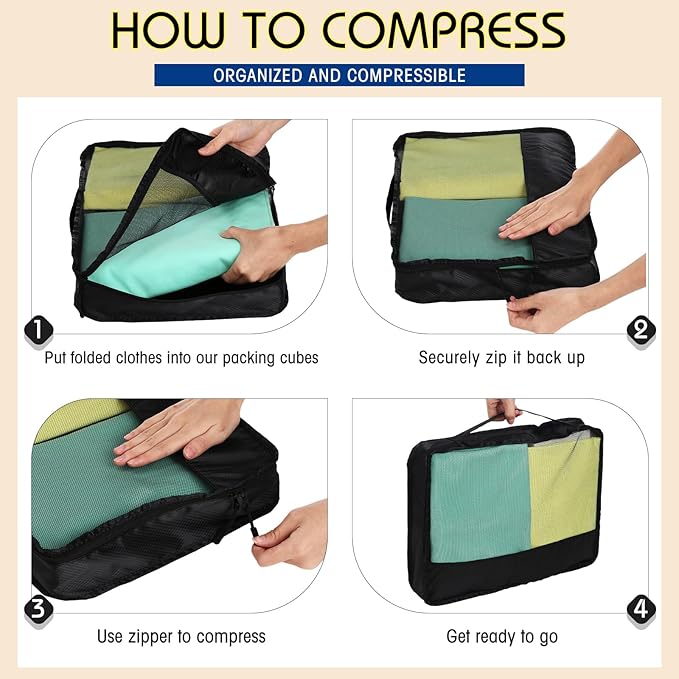 HOW TO COMPRESS

ORGANIZED AND COMPRESSIBLE

1
Put folded clothes into our packing cubes

2
Securely zip it back up

3
Use zipper to compress

4
Get ready to go