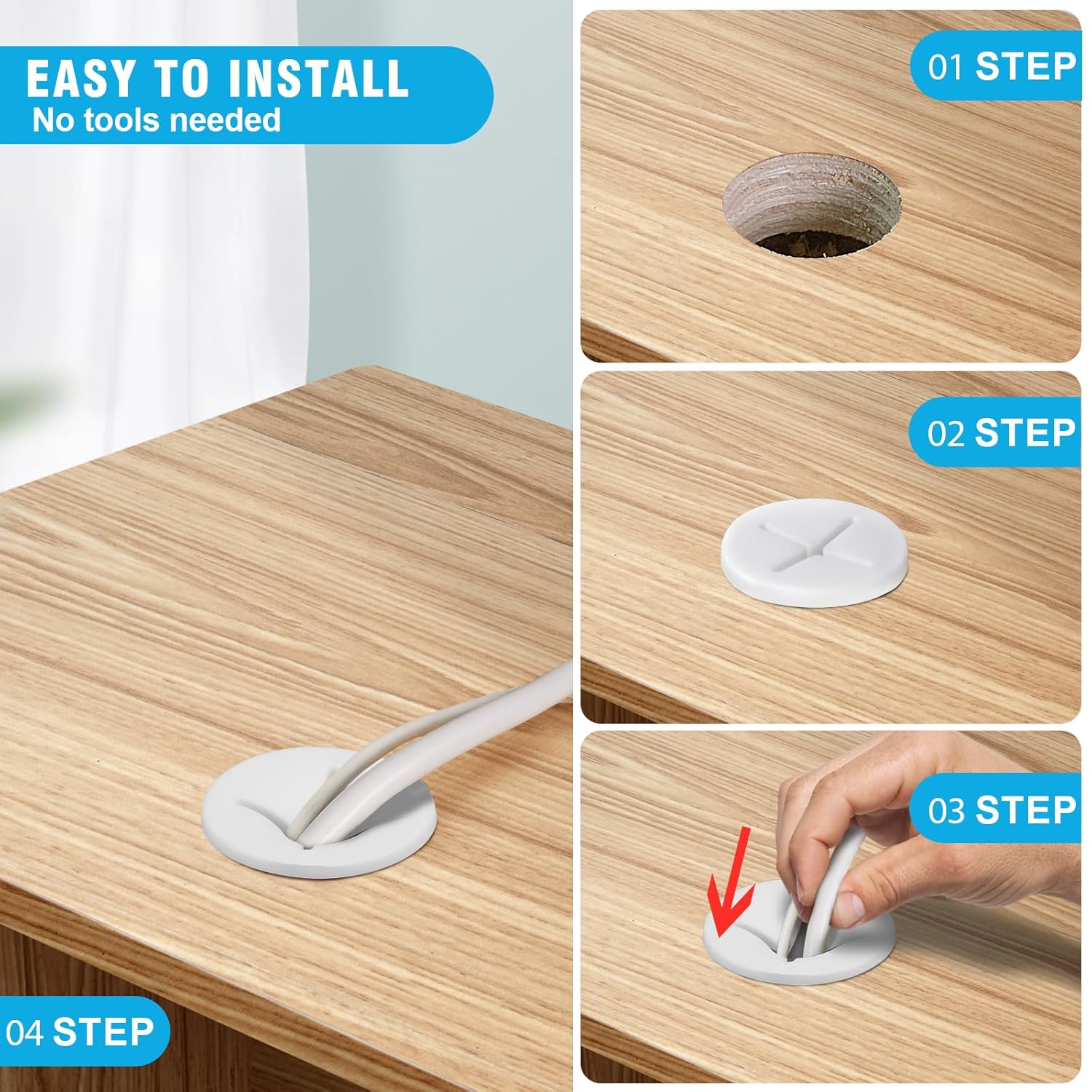 EASY TO INSTALL
No tools needed

01 STEP

02 STEP

03 STEP

04 STEP