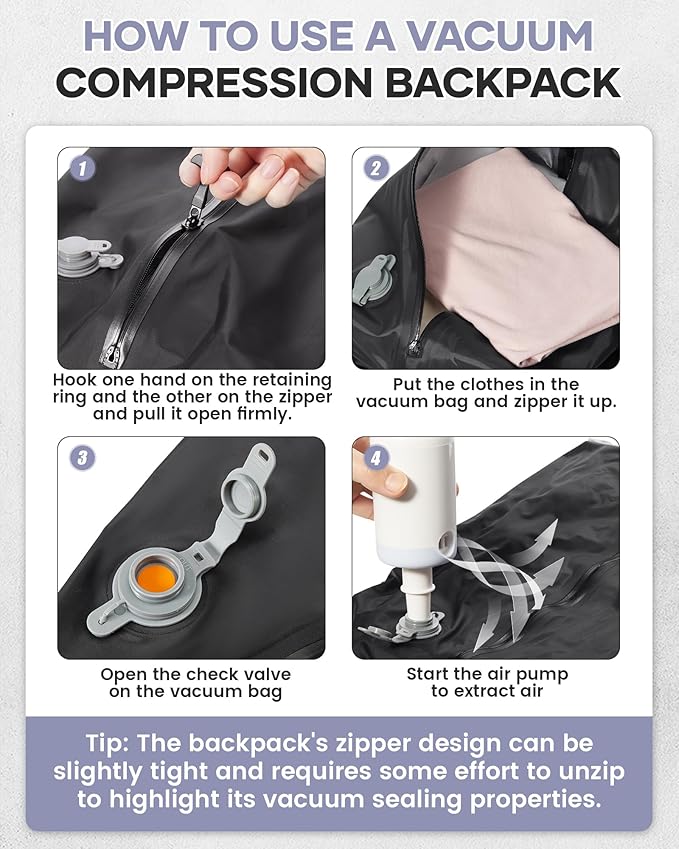 HOW TO USE A VACUUM
COMPRESSION BACKPACK

1
Hook one hand on the retaining ring and the other on the zipper and pull it open firmly.

2
Put the clothes in the vacuum bag and zipper it up.

3
Open the check valve on the vacuum bag

4
Start the air pump to extract air

Tip: The backpack's zipper design can be slightly tight and requires some effort to unzip to highlight its vacuum sealing properties.